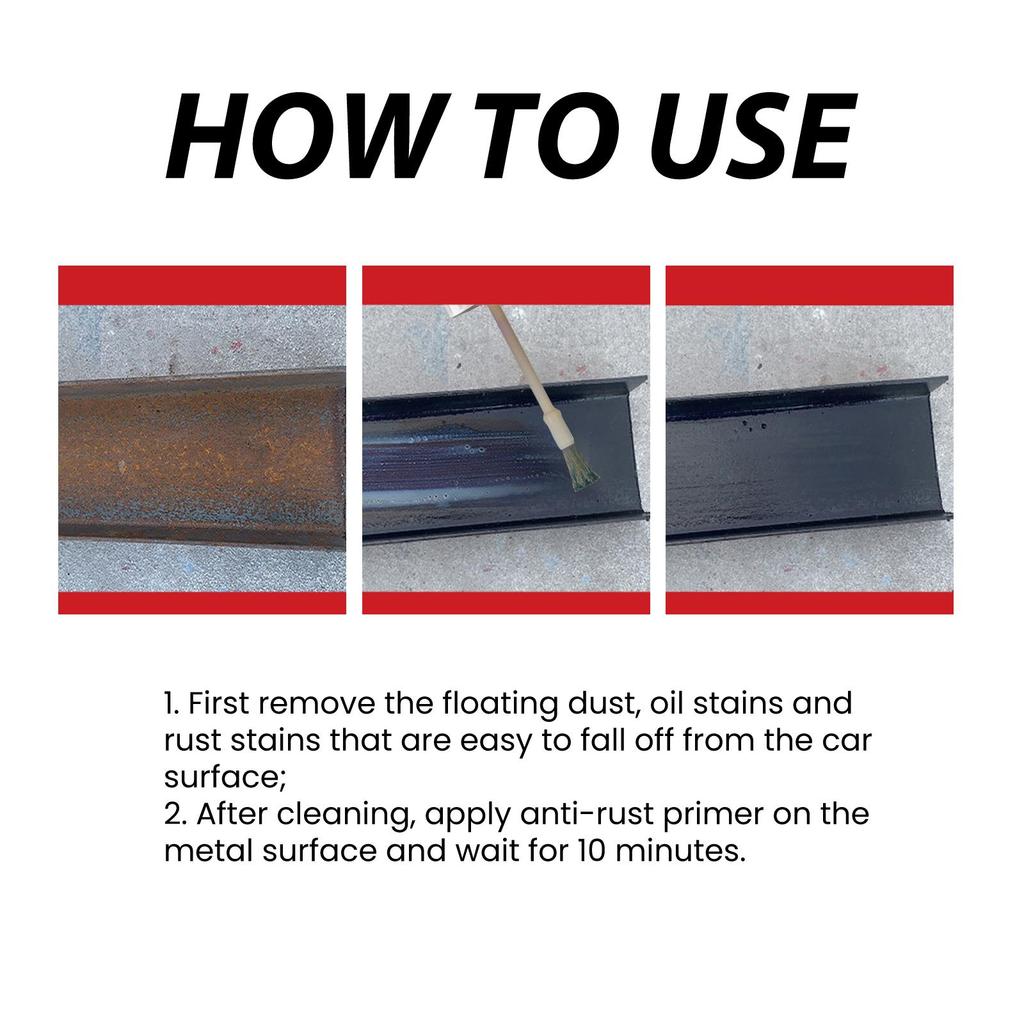 HOW TO USE

1. First remove the floating dust, oil stains and rust stains that are easy to fall off from the car surface;
2. After cleaning, apply anti-rust primer on the metal surface and wait for 10 minutes.