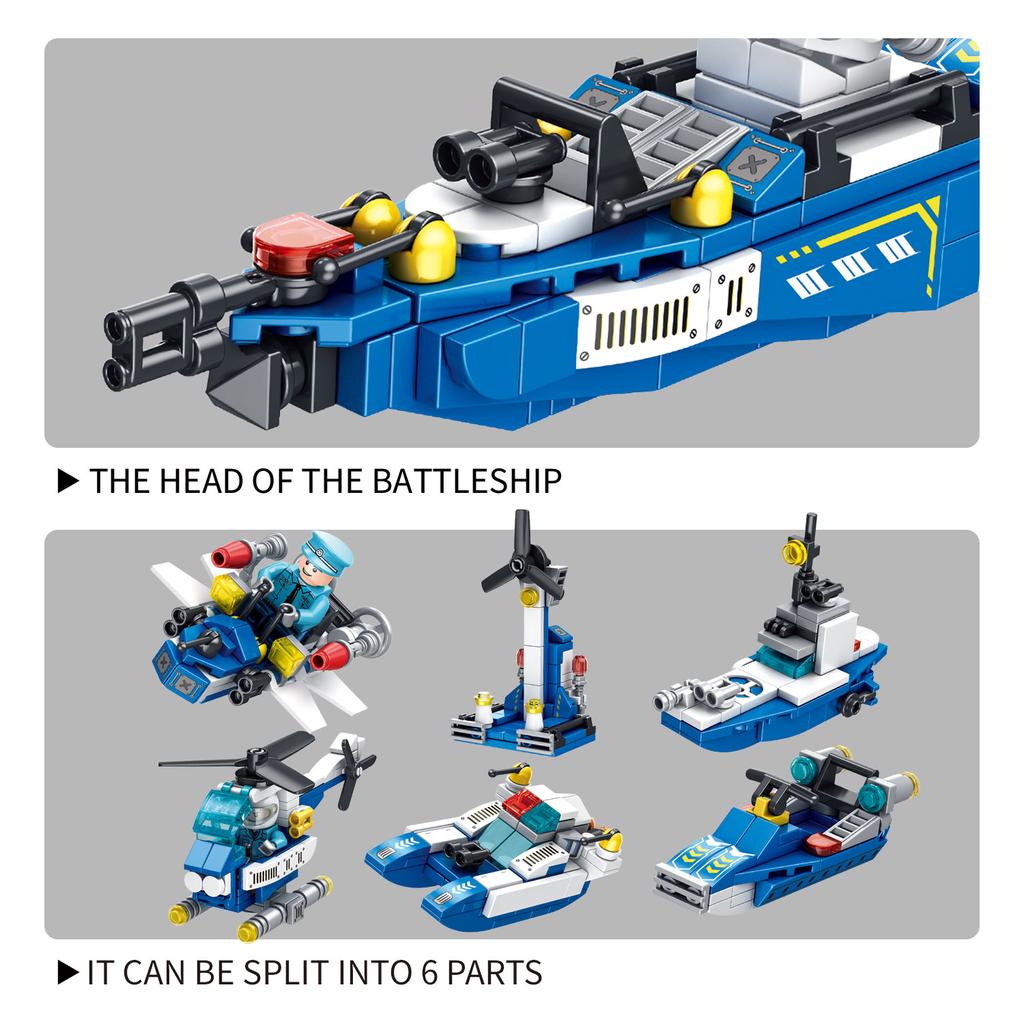 ▶ THE HEAD OF THE BATTLESHIP

▶ IT CAN BE SPLIT INTO 6 PARTS