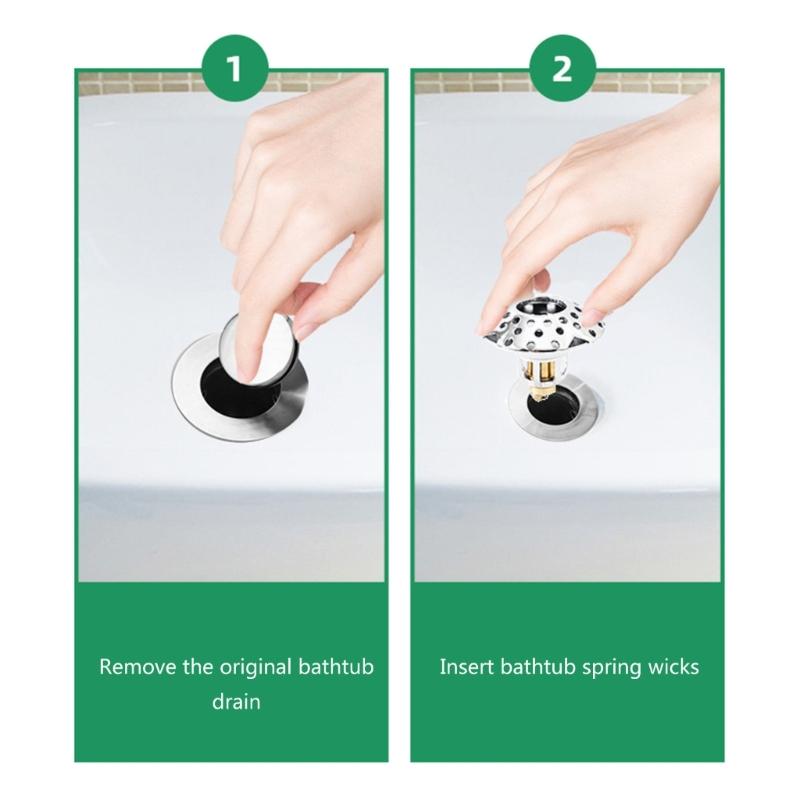 1

Remove the original bathtub drain

2

Insert bathtub spring wicks