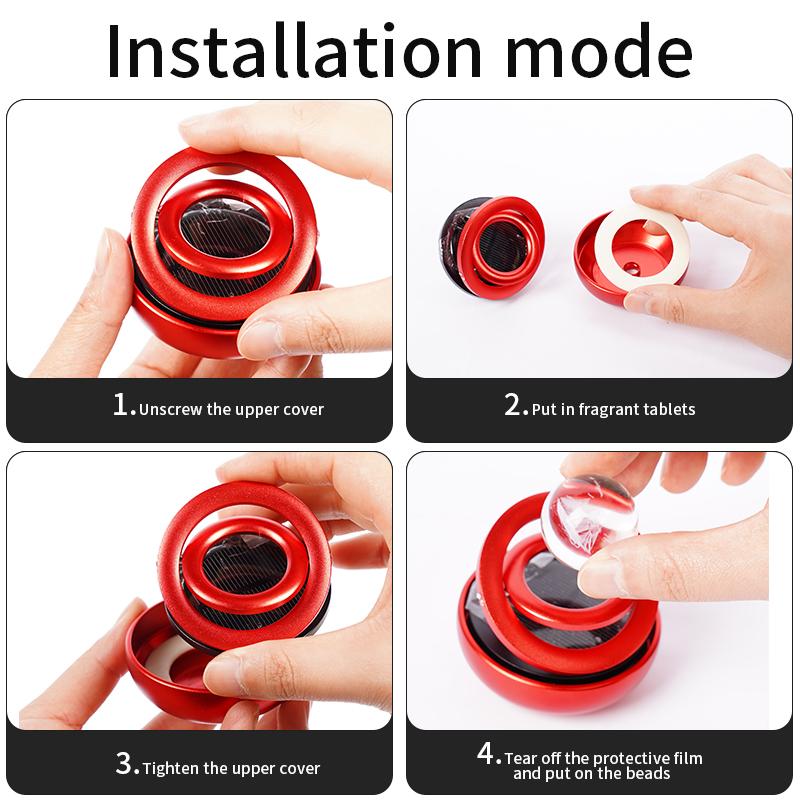 Installation mode

1. Unscrew the upper cover

2. Put in fragrant tablets

3. Tighten the upper cover

4. Tear off the protective film and put on the beads