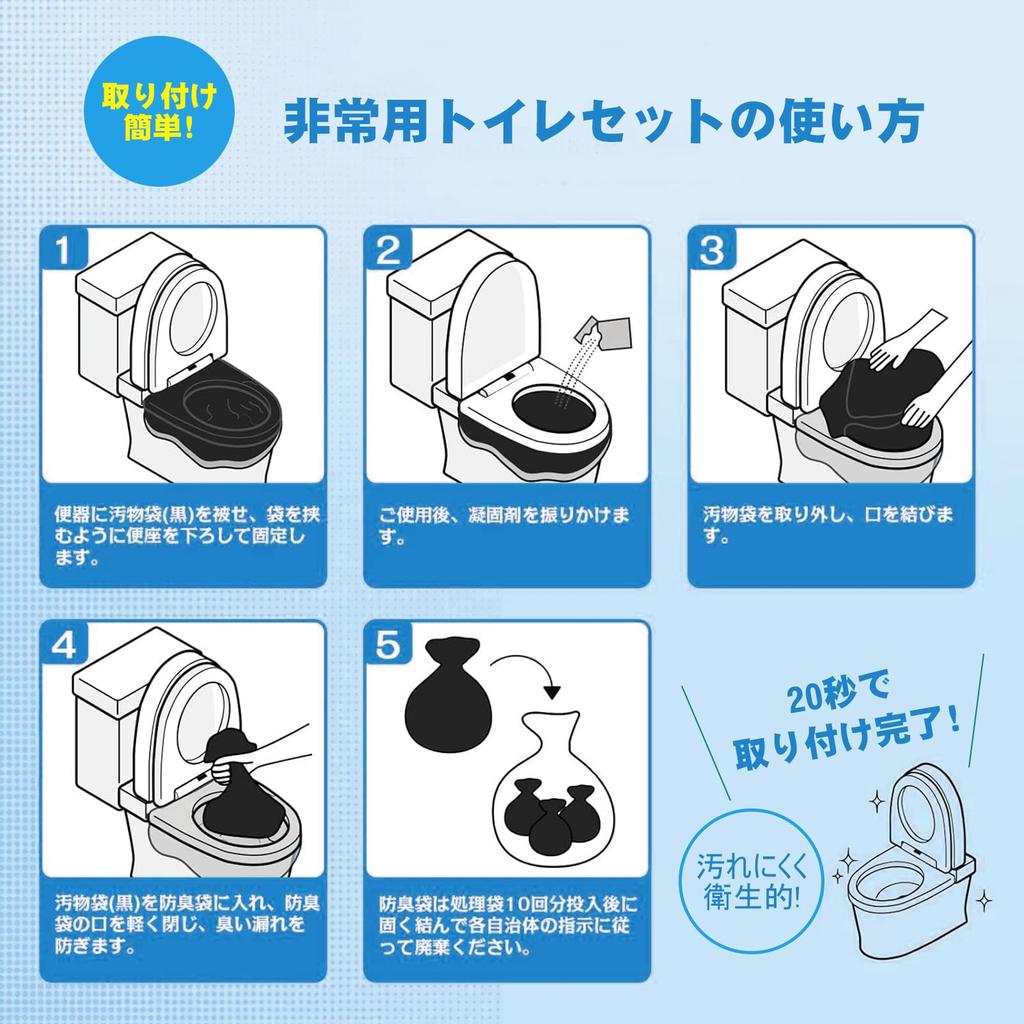 取り付け簡単!

非常用トイレセットの使い方

1

便器に汚物袋(黒)を被せ、袋を挟むように便座を下ろして固定します。

2

ご使用後、凝固剤を振りかけます。

3

汚物袋を取り外し、口を結びます。

4

汚物袋(黒)を防臭袋に入れ、防臭袋の口を軽く閉じ、臭い漏れを防ぎます。

5

防臭袋は処理袋10回分投入後に固く結んで各自治体の指示に従って廃棄ください。

20秒で取り付け完了!

汚れにくく衛生的!