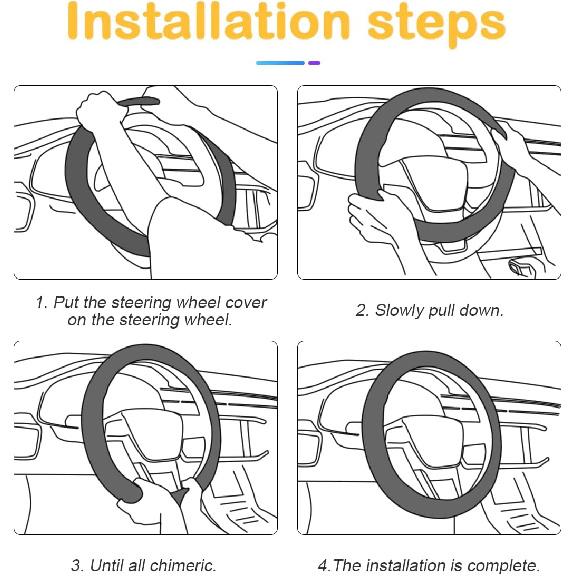 Installation steps

1. Put the steering wheel cover on the steering wheel.

2. Slowly pull down.

3. Until all chimeric.

4.The installation is complete.