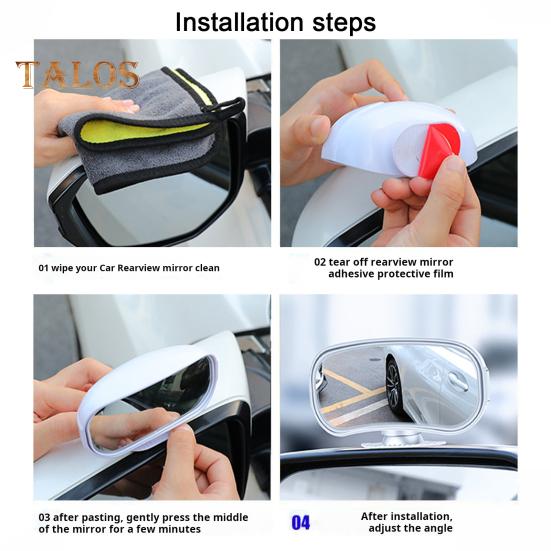 Installation steps

TALOS

01 wipe your Car Rearview mirror clean

02 tear off rearview mirror adhesive protective film

03 after pasting, gently press the middle of the mirror for a few minutes

04

After installation, adjust the angle