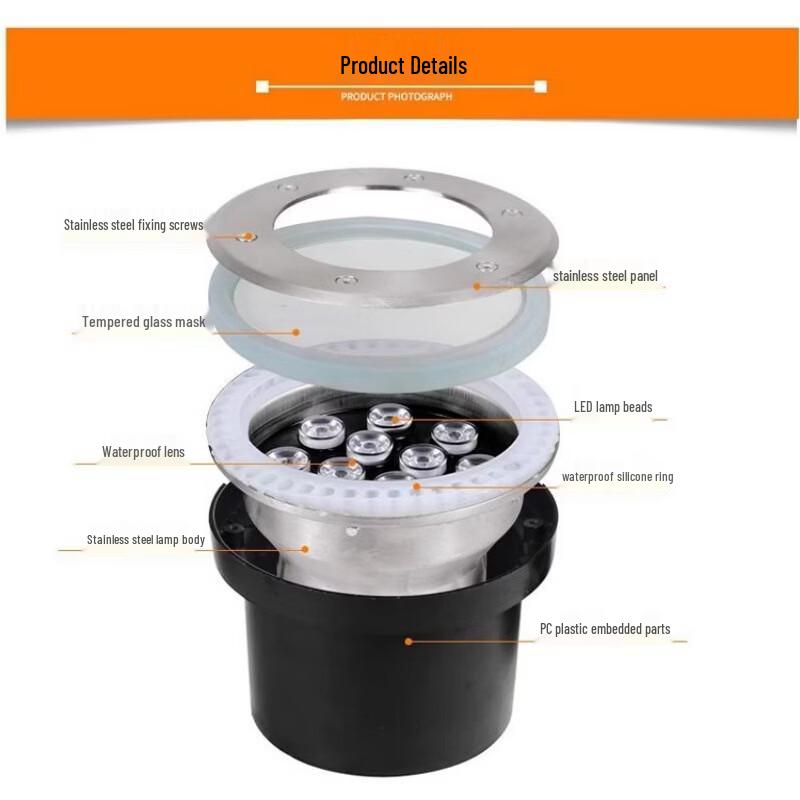 Product Details
PRODUCT PHOTOGRAPH

Stainless steel fixing screws

stainless steel panel

Tempered glass mask

LED lamp beads

Waterproof lens

waterproof silicone ring

Stainless steel lamp body

PC plastic embedded parts