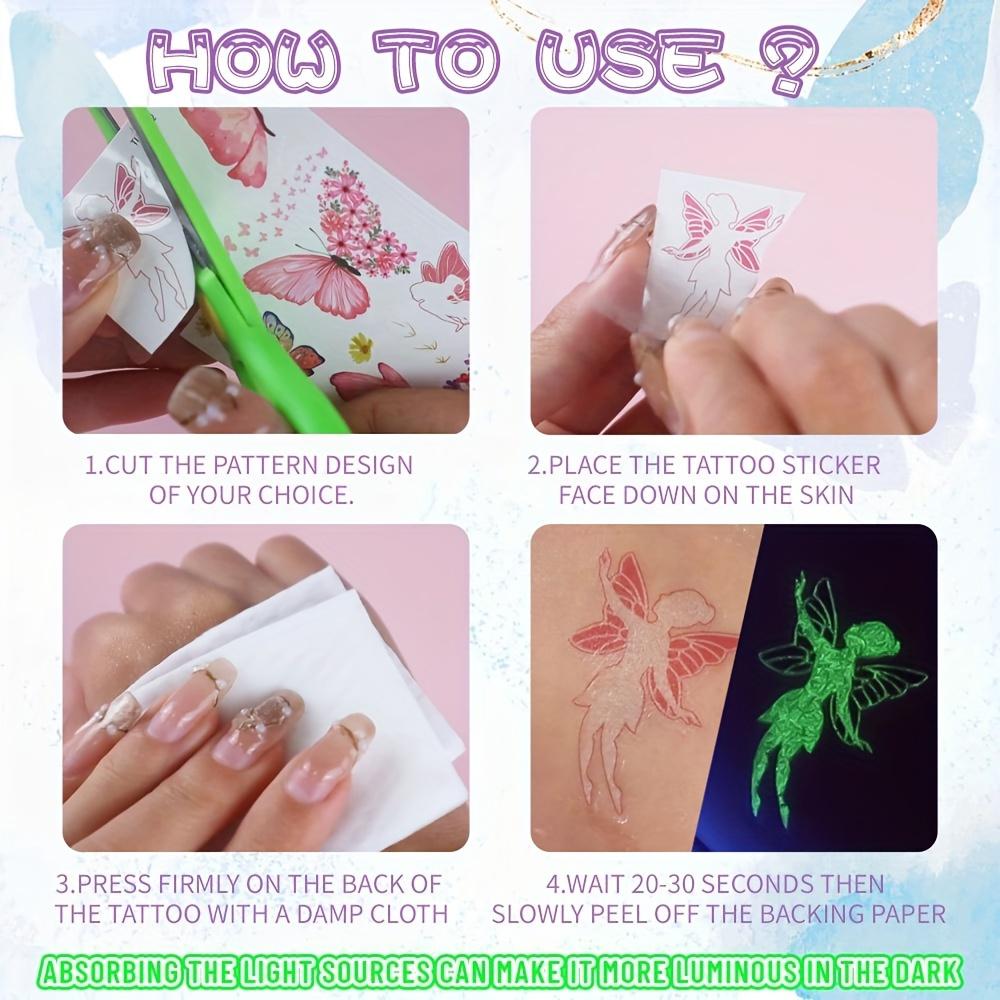 HOW TO USE ?

1.CUT THE PATTERN DESIGN OF YOUR CHOICE.

2.PLACE THE TATTOO STICKER FACE DOWN ON THE SKIN

3.PRESS FIRMLY ON THE BACK OF THE TATTOO WITH A DAMP CLOTH

4.WAIT 20-30 SECONDS THEN SLOWLY PEEL OFF THE BACKING PAPER

ABSORBING THE LIGHT SOURCES CAN MAKE IT MORE LUMINOUS IN THE DARK