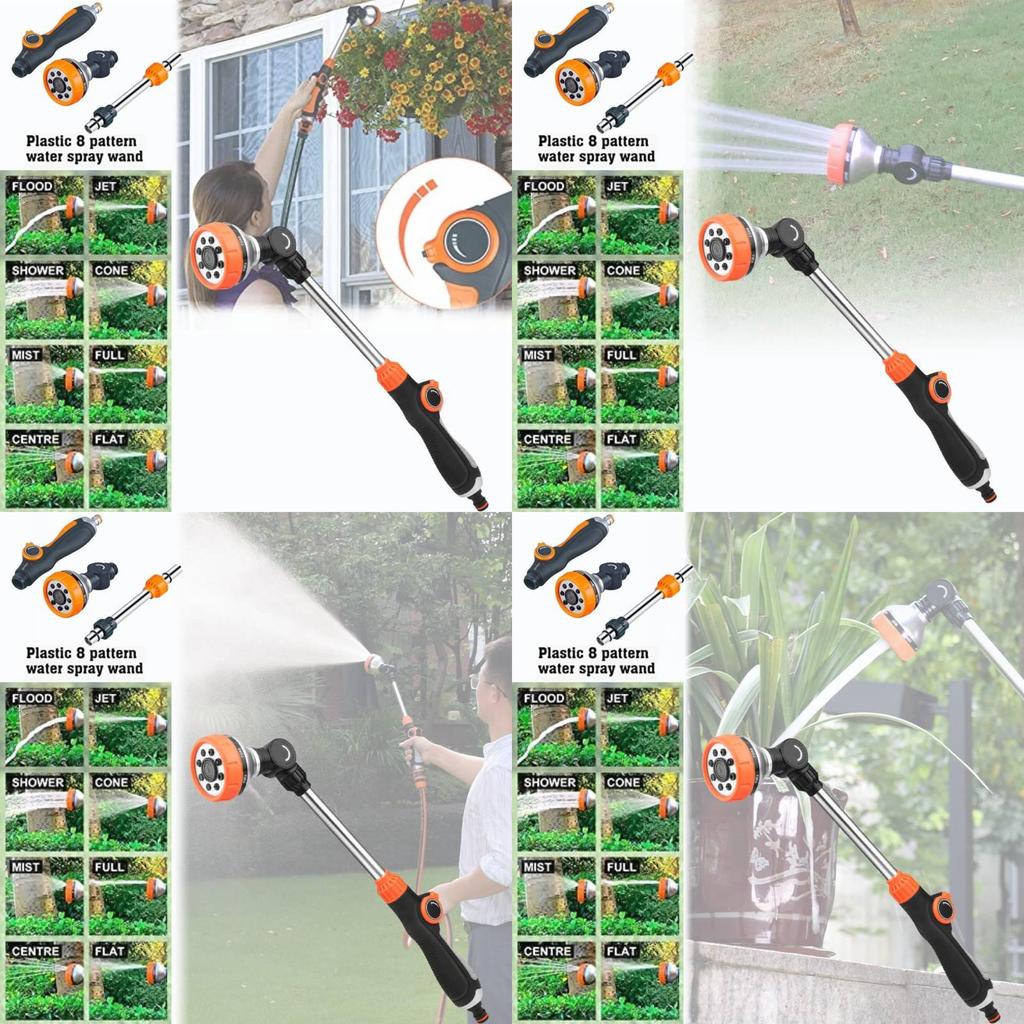 Plastic 8 pattern water spray wand

FLOOD
JET
SHOWER
CONE
MIST
FULL
CENTRE
FLAT

Plastic 8 pattern water spray wand

FLOOD
JET
SHOWER
CONE
MIST
FULL
CENTRE
FLAT

Plastic 8 pattern water spray wand

FLOOD
JET
SHOWER
CONE
MIST
FULL
CENTRE
FLAT

Plastic 8 pattern water spray wand

FLOOD
JET
SHOWER
CONE
MIST
FULL
CENTRE
FLAT