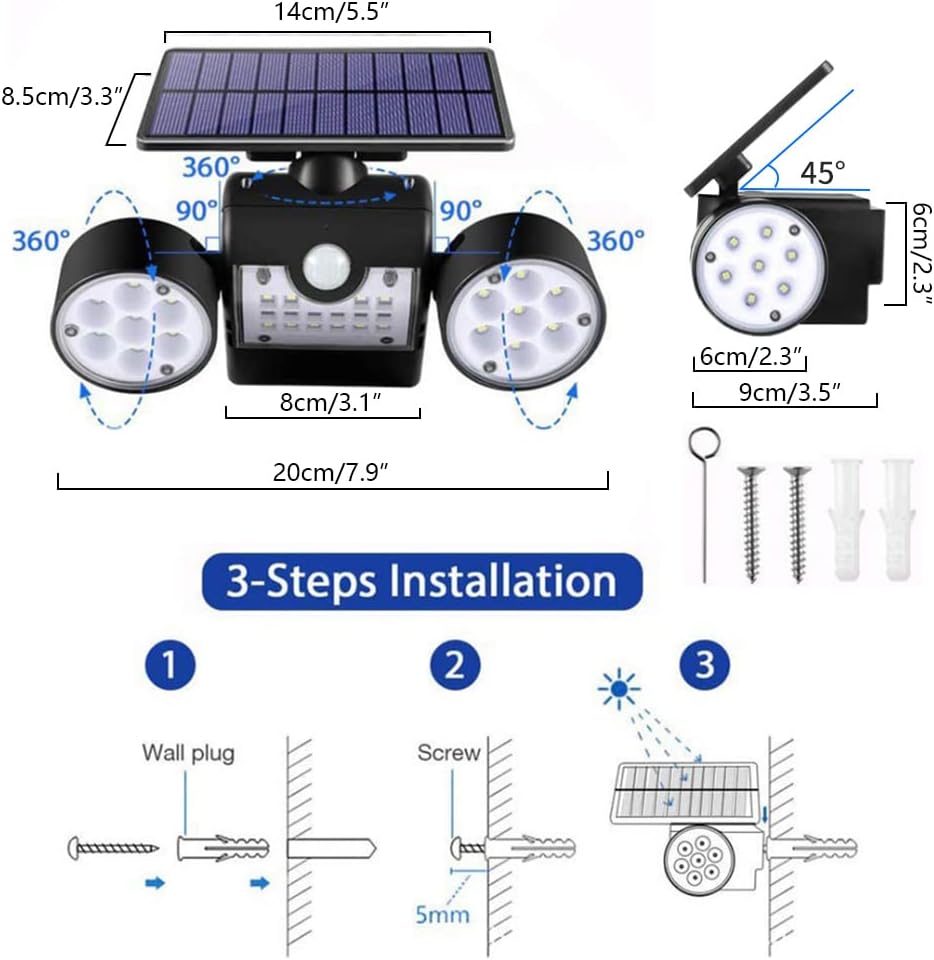 14cm/5.5″

8.5cm/3.3″

360°

90°

90°

360°

360°

8cm/3.1″

20cm/7.9″

45°

6cm/2.3″

6cm/2.3″

9cm/3.5″

3-Steps Installation

1

Wall plug

2

Screw

5mm

3