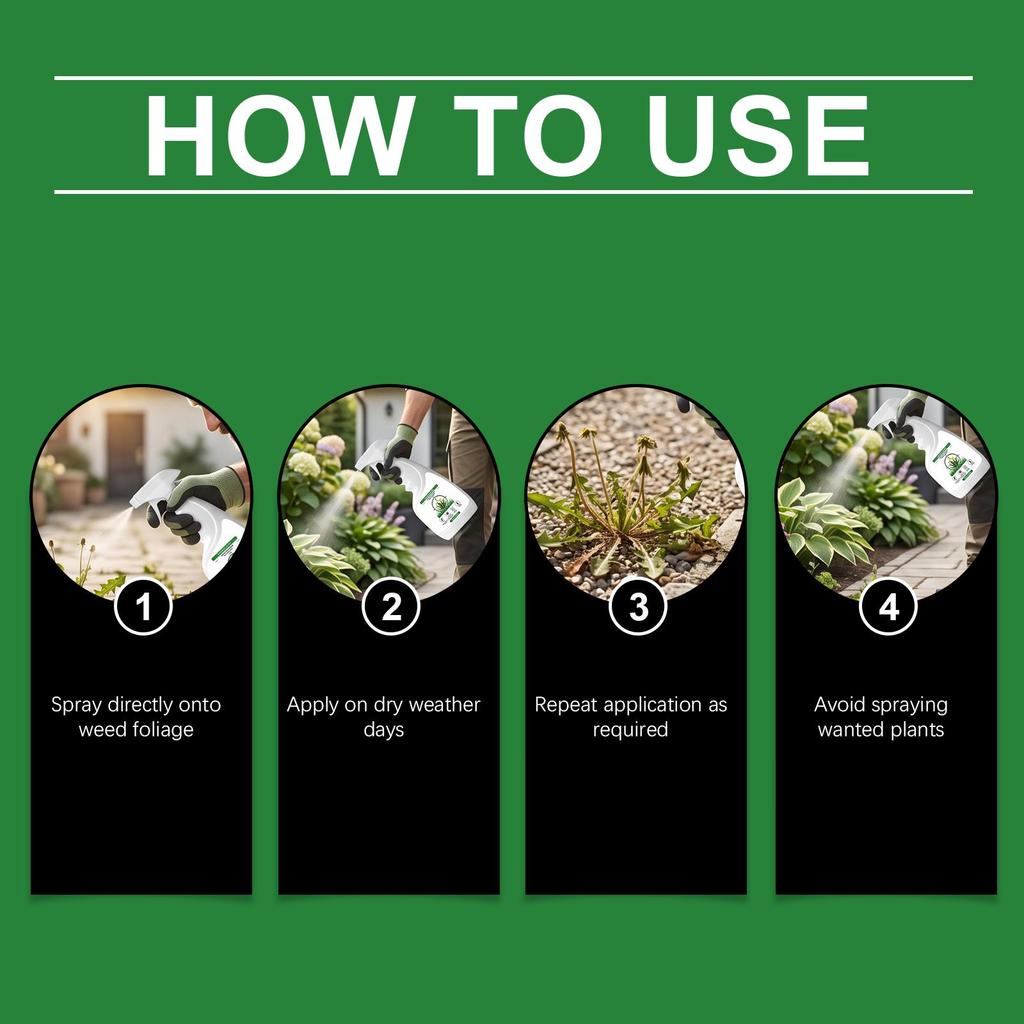 HOW TO USE

1

Spray directly onto weed foliage

2

Apply on dry weather days

3

Repeat application as required

4

Avoid spraying wanted plants