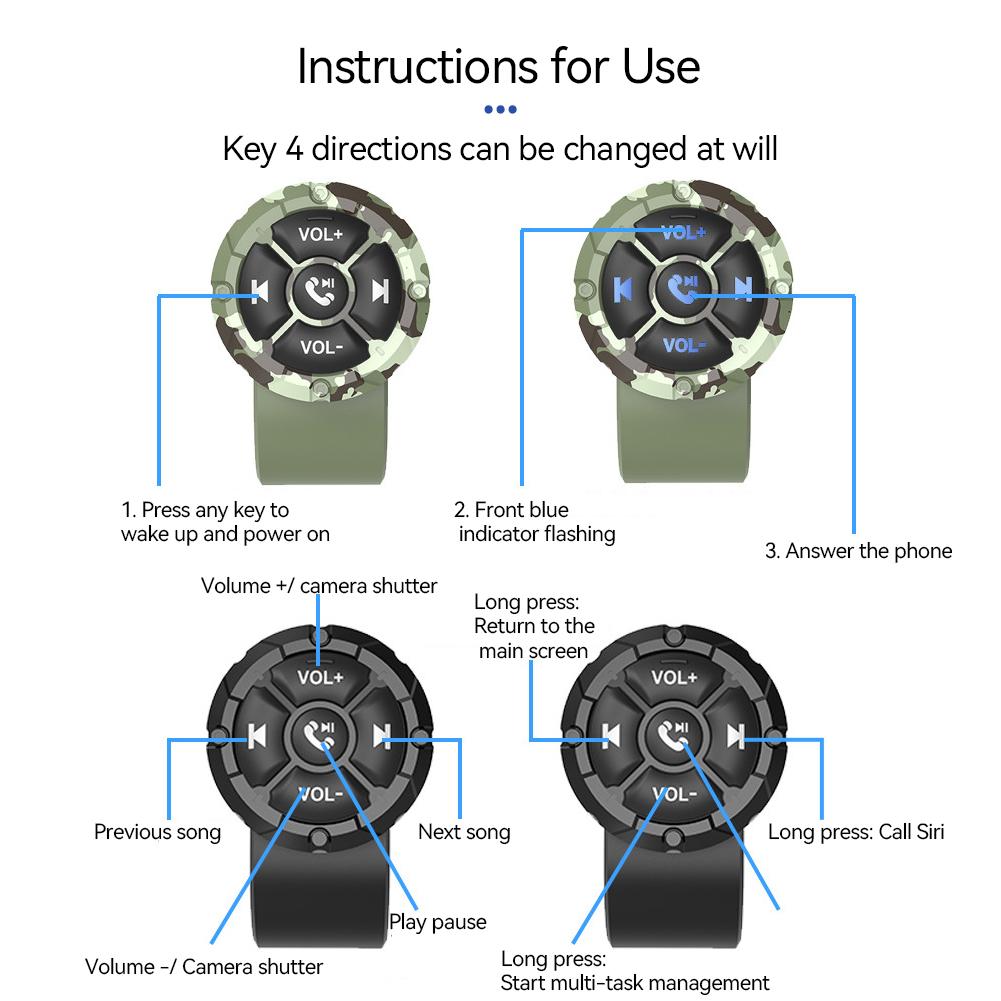 Instructions for Use

Key 4 directions can be changed at will

VOL+
VOL-

VOL+
VOL-

1. Press any key to wake up and power on

2. Front blue indicator flashing

3. Answer the phone

Volume +/ camera shutter

VOL+
VOL-

Previous song

Next song

Play pause

Volume -/ Camera shutter

Long press: Return to the main screen

VOL+
VOL-

Long press: Call Siri

Long press: Start multi-task management