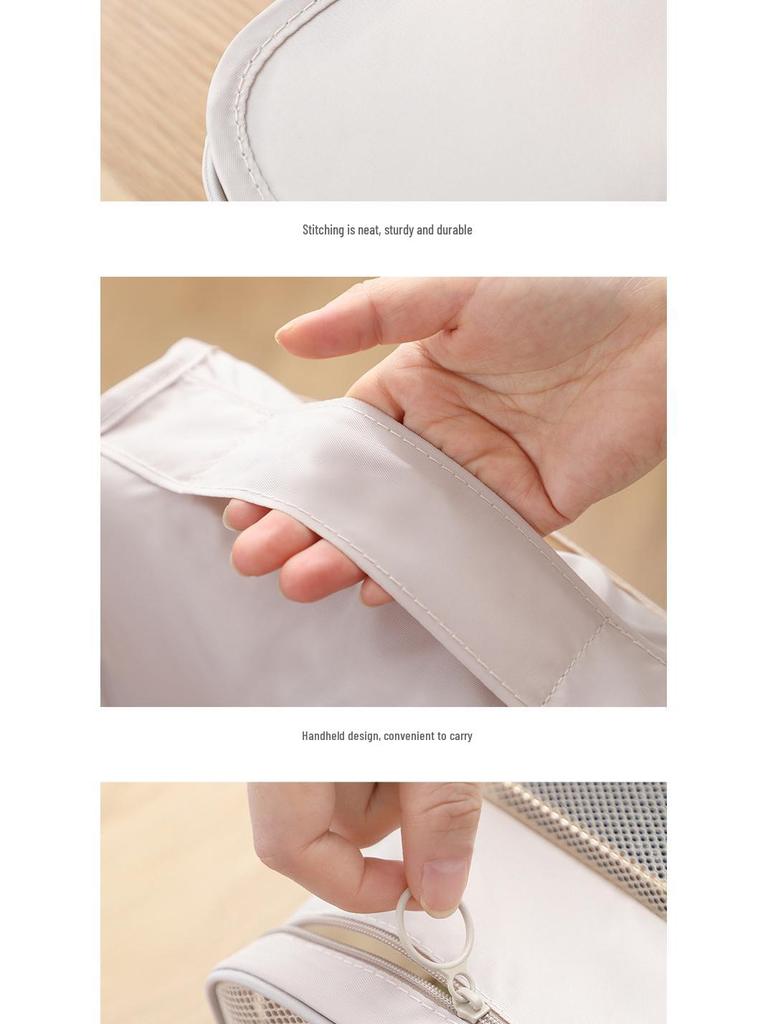 Stitching is neat, sturdy and durable

Handheld design, convenient to carry