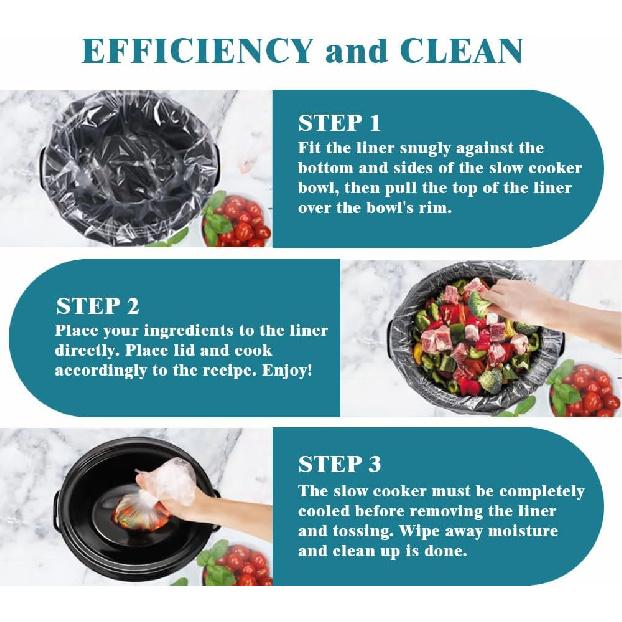 EFFICIENCY and CLEAN

STEP 1
Fit the liner snugly against the bottom and sides of the slow cooker bowl, then pull the top of the liner over the bowl's rim.

STEP 2
Place your ingredients to the liner directly. Place lid and cook accordingly to the recipe. Enjoy!

STEP 3
The slow cooker must be completely cooled before removing the liner and tossing. Wipe away moisture and clean up is done.