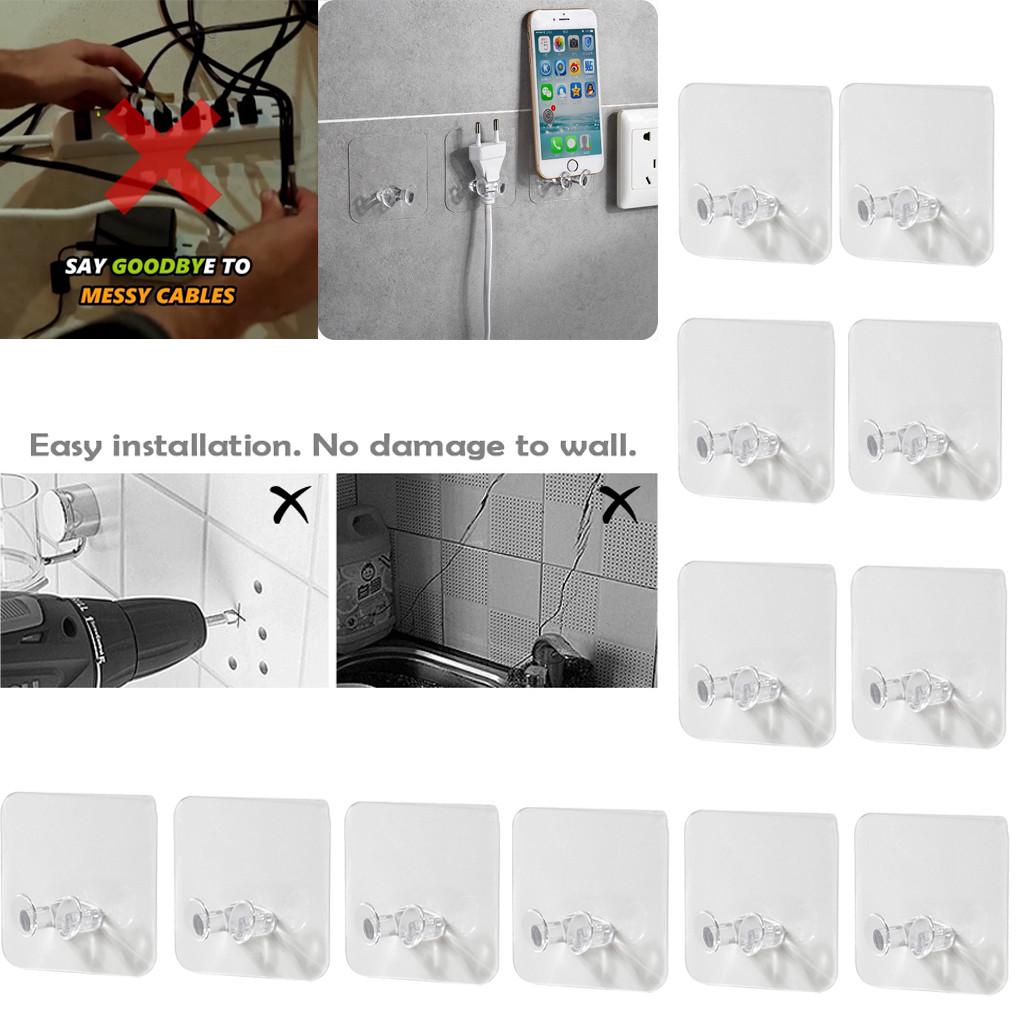 SAY GOODBYE TO
MESSY CABLES

Easy installation. No damage to wall.