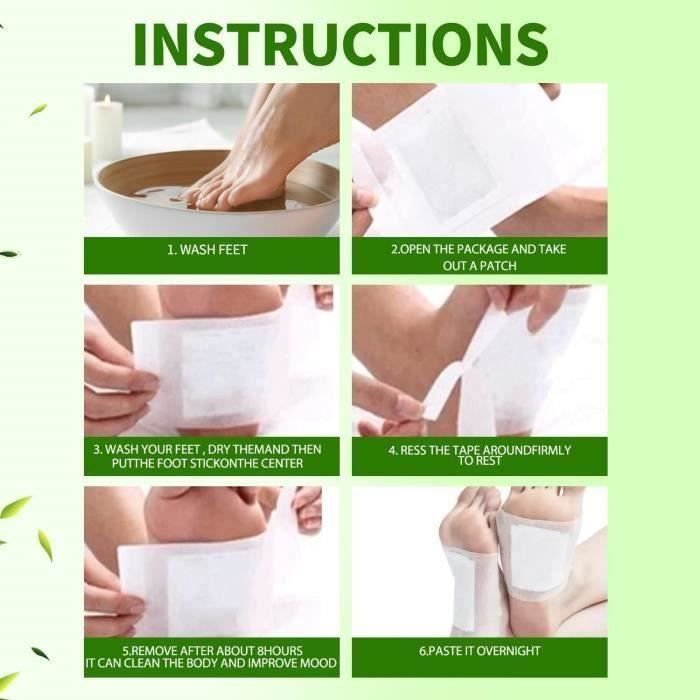 INSTRUCTIONS

1. WASH FEET

2.OPEN THE PACKAGE AND TAKE OUT A PATCH

3. WASH YOUR FEET , DRY THEMAND THEN PUTTHE FOOT STICKONTHE CENTER

4. RESS THE TAPE AROUNDFIRMLY TO REST

5.REMOVE AFTER ABOUT 8HOURS IT CAN CLEAN THE BODY AND IMPROVE MOOD

6.PASTE IT OVERNIGHT