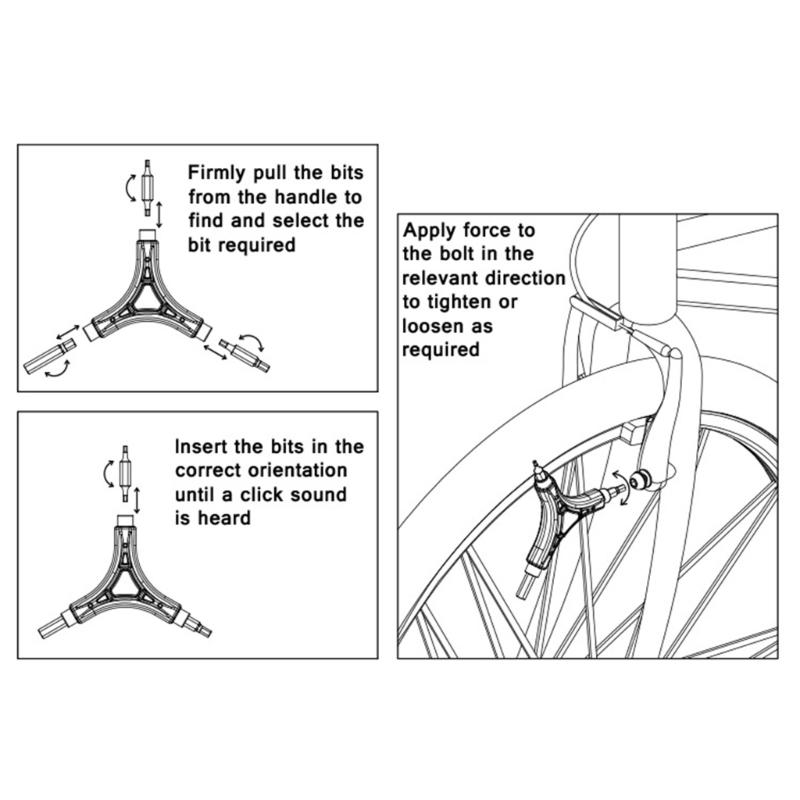 Firmly pull the bits from the handle to find and select the bit required

Insert the bits in the correct orientation until a click sound is heard

Apply force to the bolt in the relevant direction to tighten or loosen as required