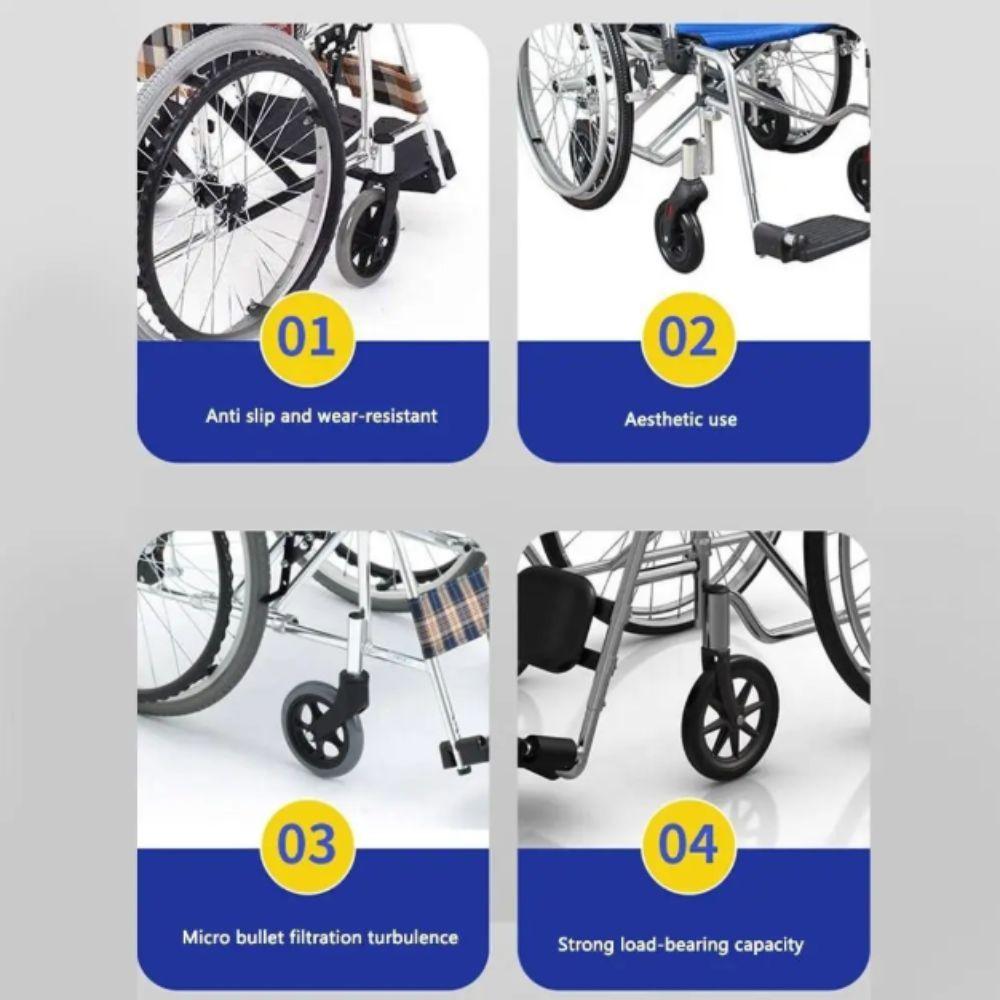 01

Anti slip and wear-resistant

02

Aesthetic use

03

Micro bullet filtration turbulence

04

Strong load-bearing capacity