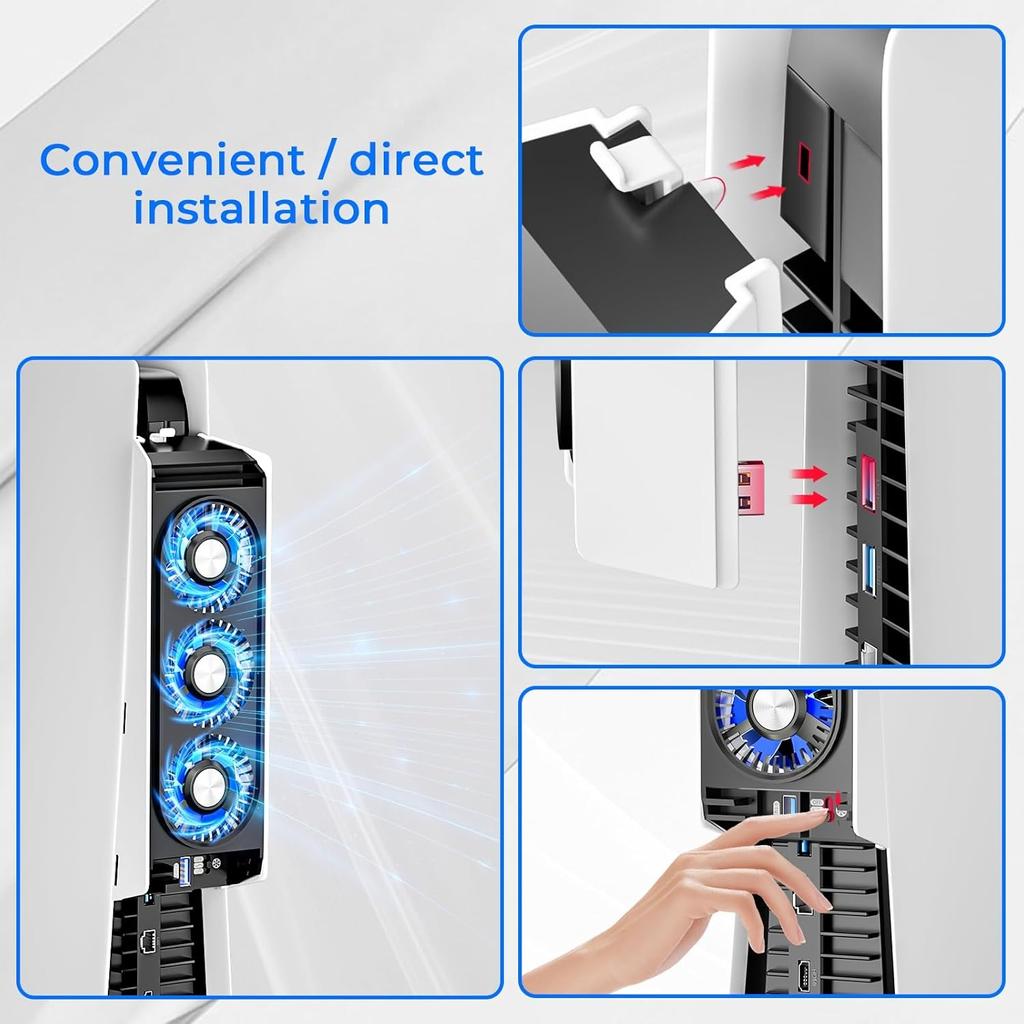 Convenient / direct installation