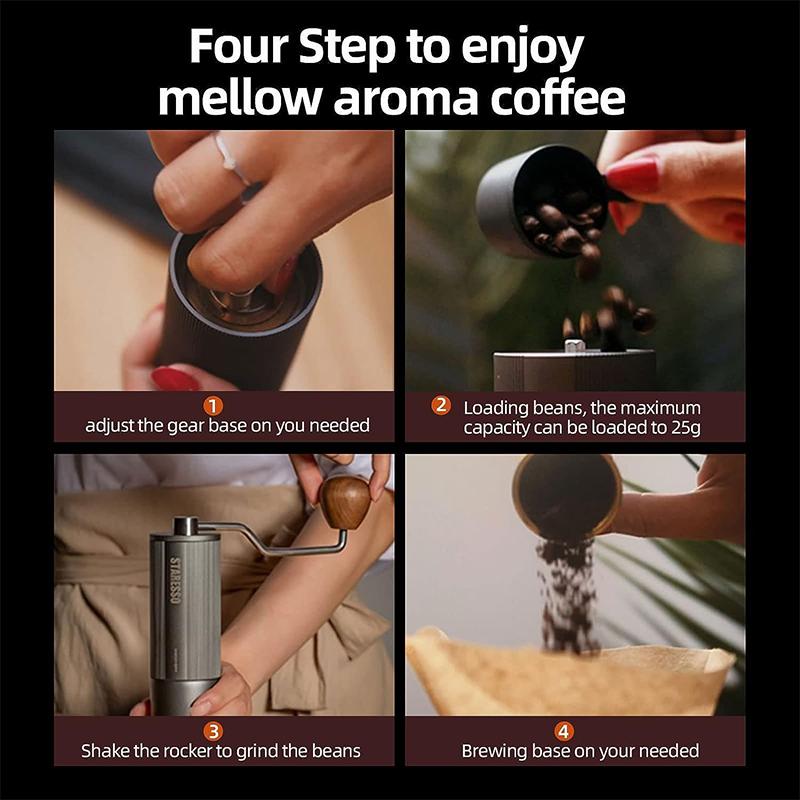 Four Step to enjoy mellow aroma coffee

1
adjust the gear base on you needed

2 Loading beans, the maximum capacity can be loaded to 25g

STARESSO

3
Shake the rocker to grind the beans

4
Brewing base on your needed