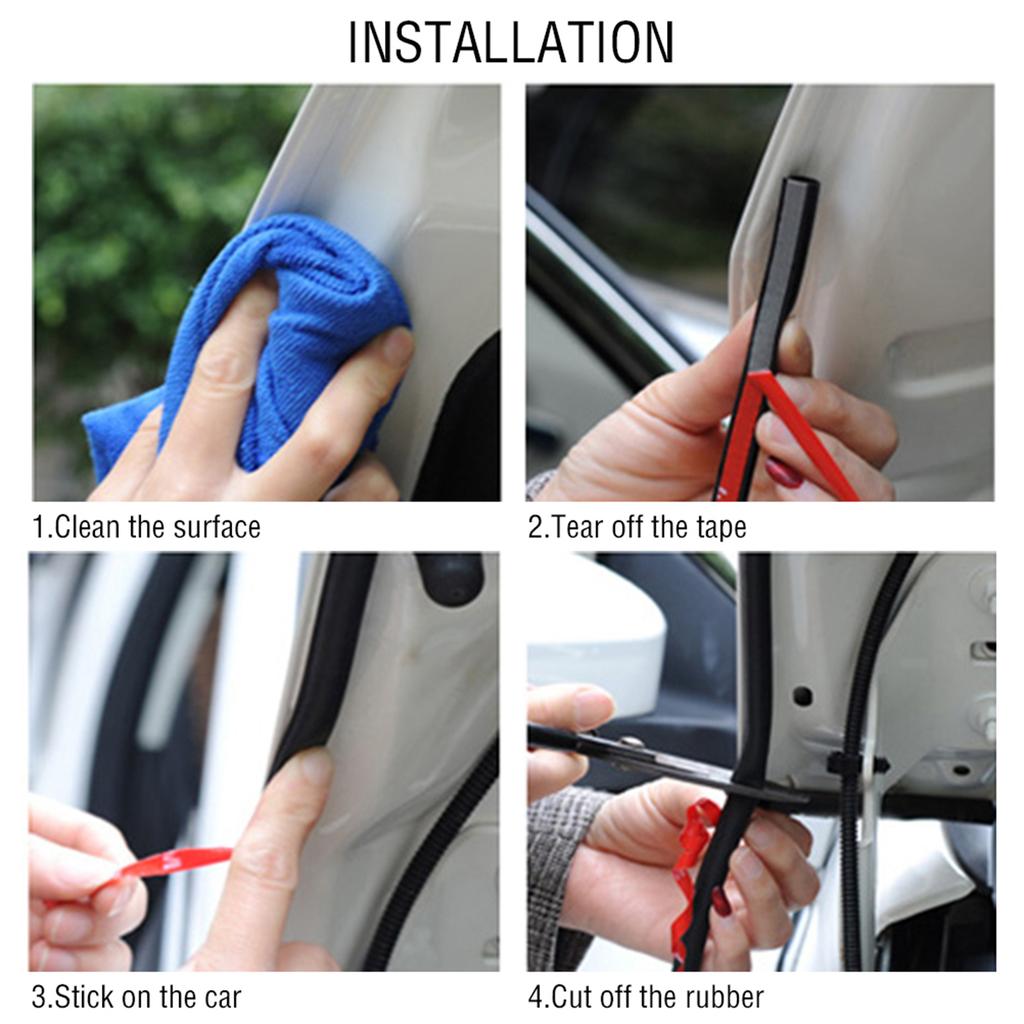 INSTALLATION

1.Clean the surface

2.Tear off the tape

3.Stick on the car

4.Cut off the rubber