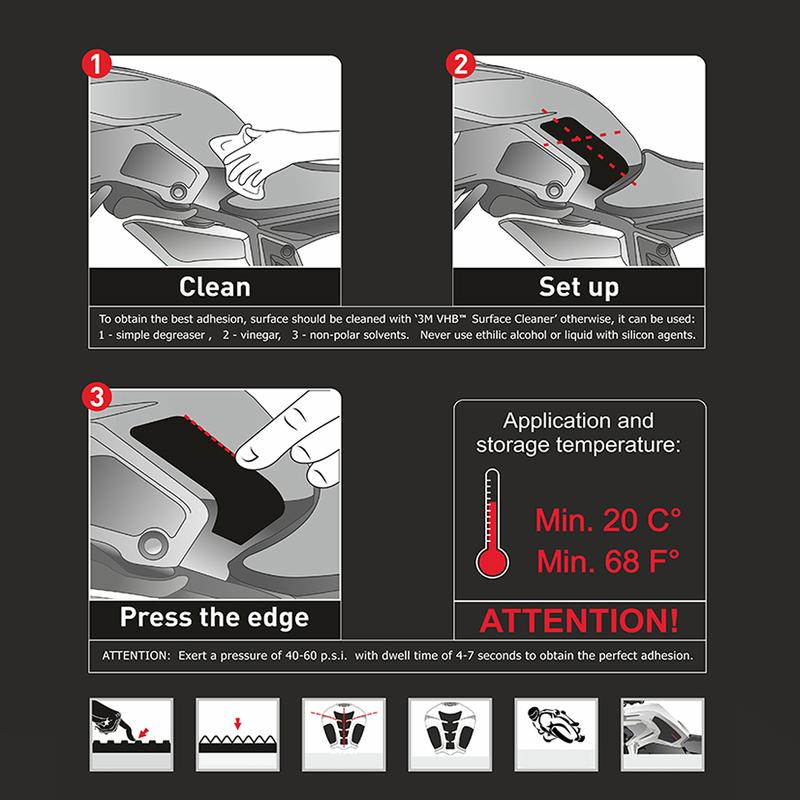 1

Clean

2

Set up

To obtain the best adhesion, surface should be cleaned with '3M VHB™ Surface Cleaner' otherwise, it can be used: 1 - simple degreaser , 2 - vinegar, 3 - non-polar solvents. Never use ethilic alcohol or liquid with silicon agents.

3

Press the edge

Application and storage temperature:

Min. 20 C°

Min. 68 F°

ATTENTION!

ATTENTION: Exert a pressure of 40-60 p.s.i. with dwell time of 4-7 seconds to obtain the perfect adhesion.