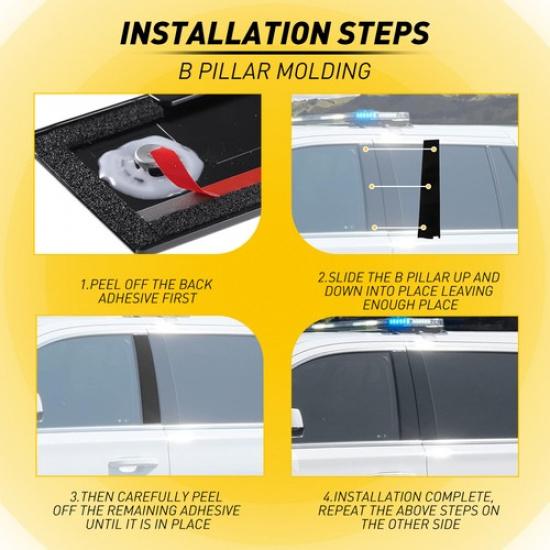 INSTALLATION STEPS

B PILLAR MOLDING

1.PEEL OFF THE BACK ADHESIVE FIRST

2.SLIDE THE B PILLAR UP AND DOWN INTO PLACE LEAVING ENOUGH PLACE

3.THEN CAREFULLY PEEL OFF THE REMAINING ADHESIVE UNTIL IT IS IN PLACE

4.INSTALLATION COMPLETE, REPEAT THE ABOVE STEPS ON THE OTHER SIDE