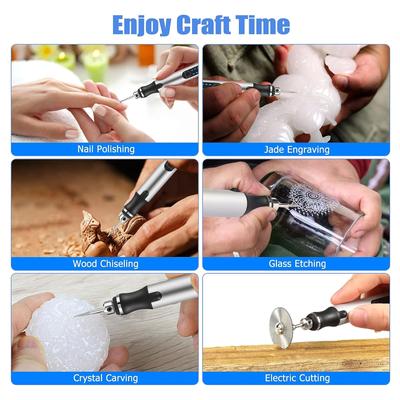 Enjoy Craft Time

Nail Polishing

Jade Engraving

Wood Chiseling

Glass Etching

Crystal Carving

Electric Cutting