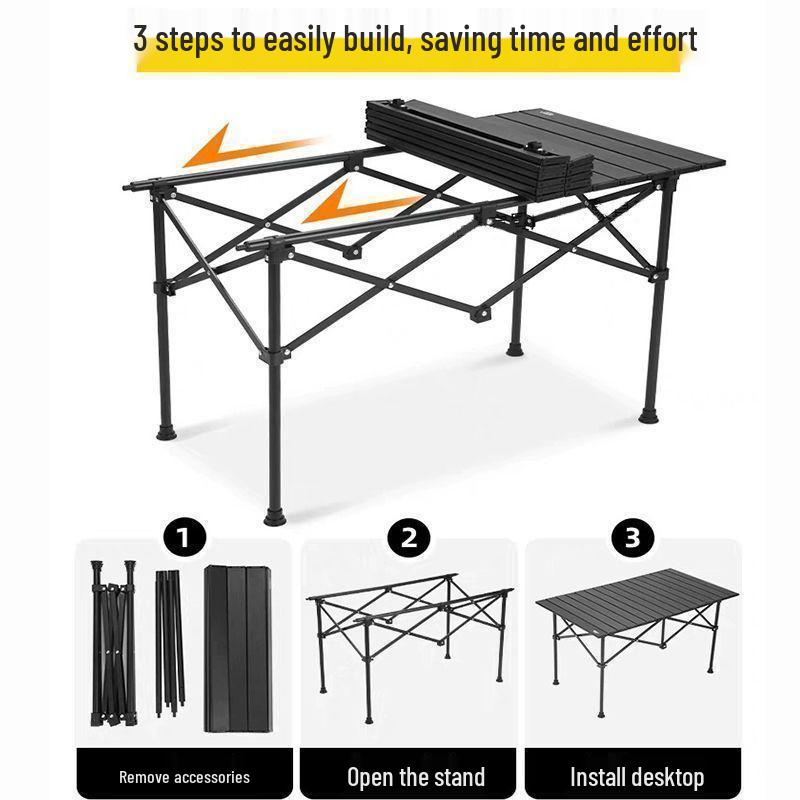 3 steps to easily build, saving time and effort

1

2

3

Remove accessories

Open the stand

Install desktop