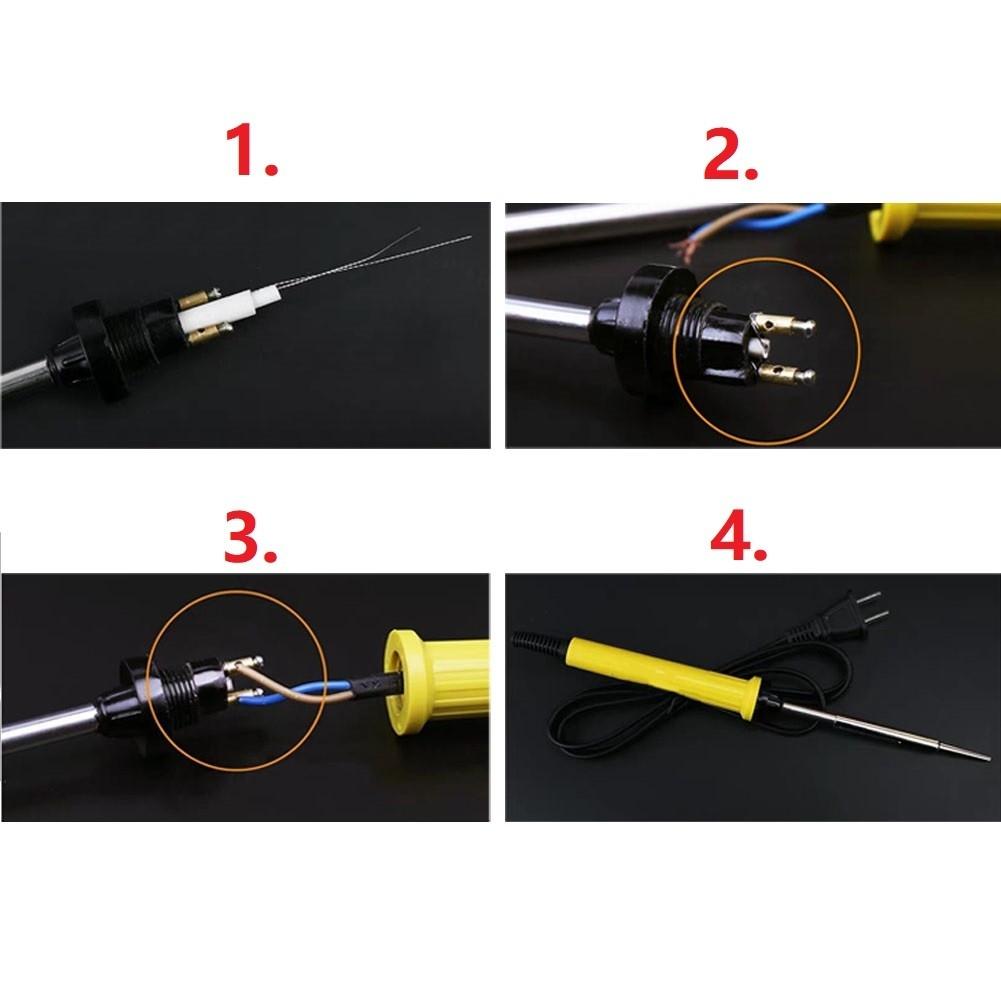 1.

2.

3.

4.