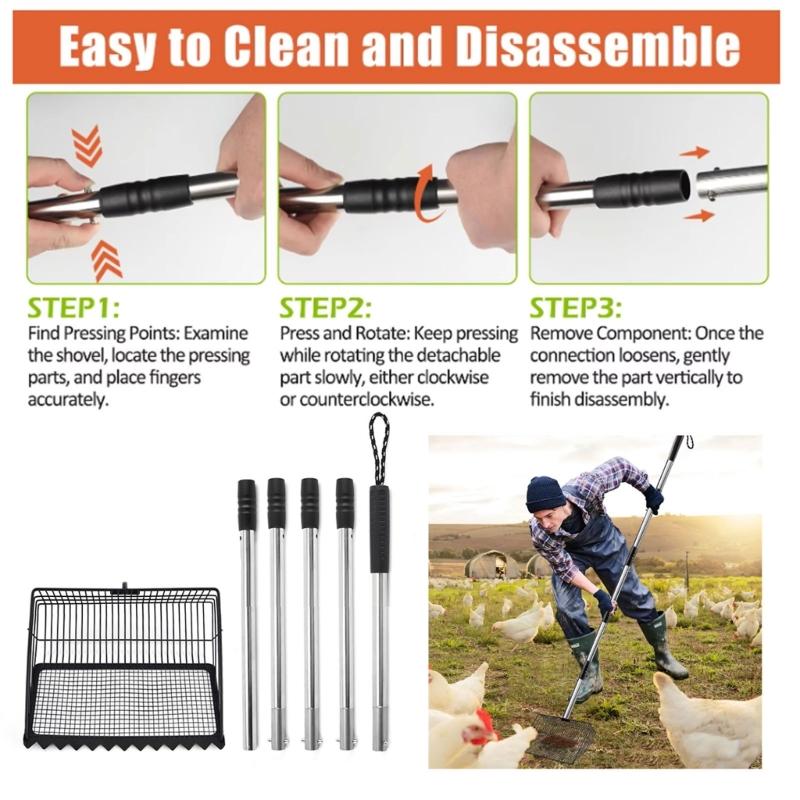 Easy to Clean and Disassemble

STEP1:
Find Pressing Points: Examine the shovel, locate the pressing parts, and place fingers accurately.

STEP2:
Press and Rotate: Keep pressing while rotating the detachable part slowly, either clockwise or counterclockwise.

STEP3:
Remove Component: Once the connection loosens, gently remove the part vertically to finish disassembly.