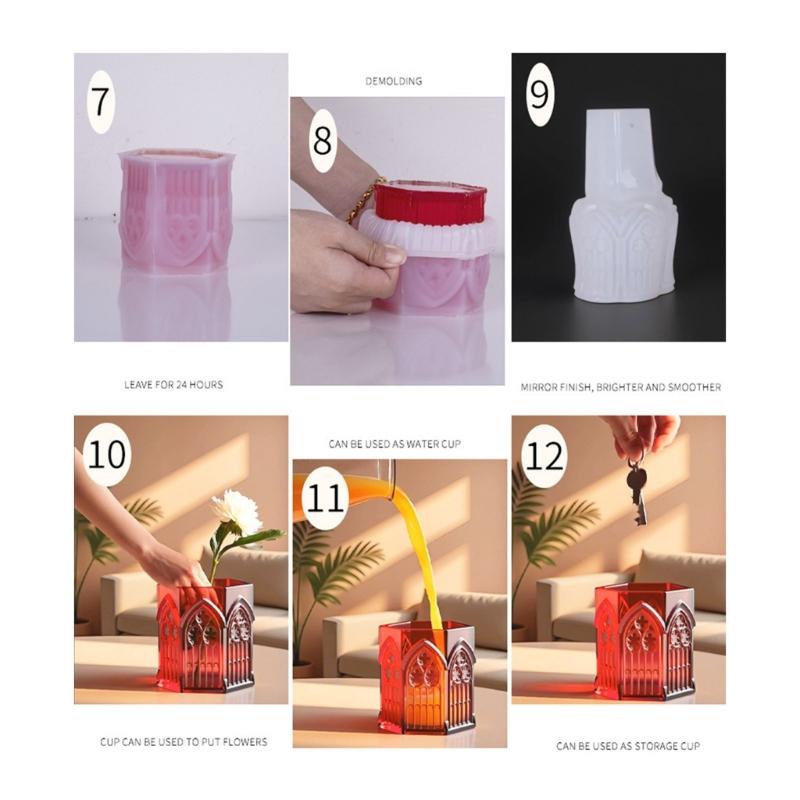 7

LEAVE FOR 24 HOURS

DEMOLDING

8

9

MIRROR FINISH, BRIGHTER AND SMOOTHER

10

CUP CAN BE USED TO PUT FLOWERS

CAN BE USED AS WATER CUP

11

12

CAN BE USED AS STORAGE CUP