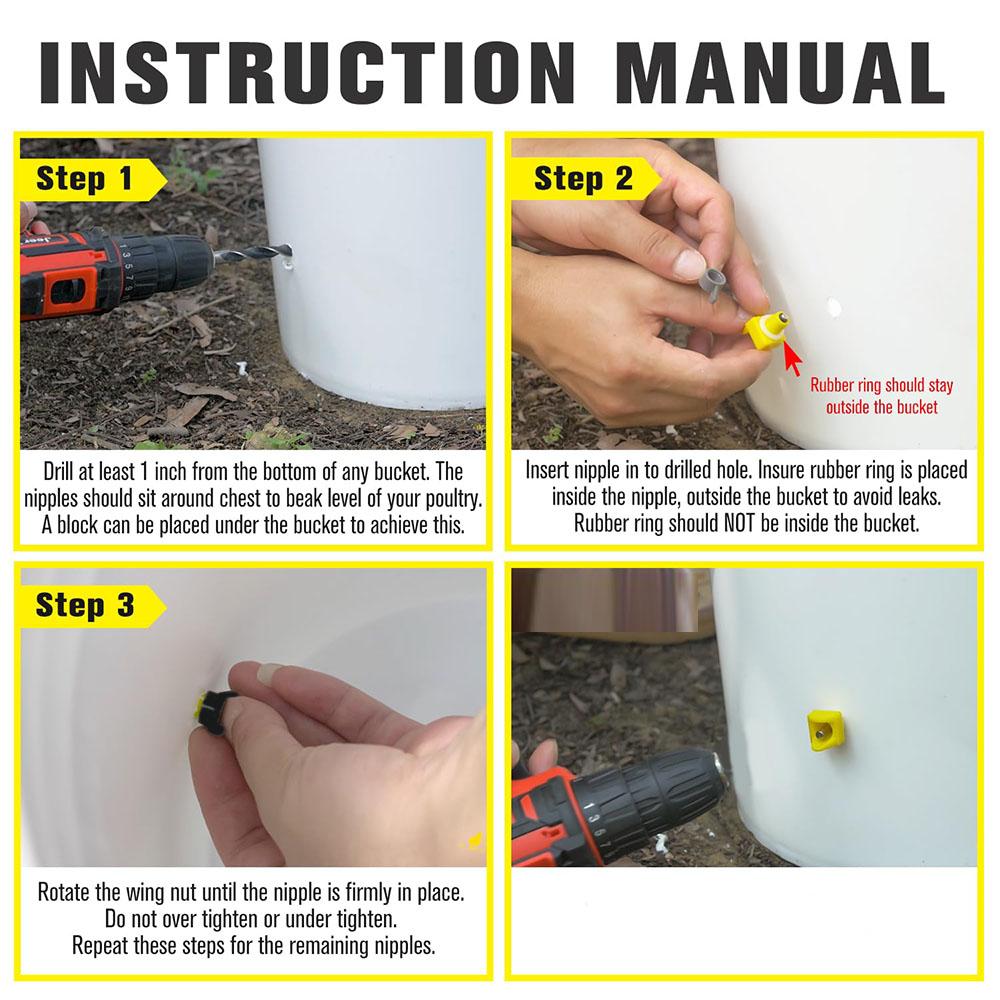 INSTRUCTION MANUAL

Step 1

Drill at least 1 inch from the bottom of any bucket. The nipples should sit around chest to beak level of your poultry. A block can be placed under the bucket to achieve this.

Step 2

Rubber ring should stay outside the bucket

Insert nipple in to drilled hole. Insure rubber ring is placed inside the nipple, outside the bucket to avoid leaks. Rubber ring should NOT be inside the bucket.

Step 3

Rotate the wing nut until the nipple is firmly in place. Do not over tighten or under tighten. Repeat these steps for the remaining nipples.