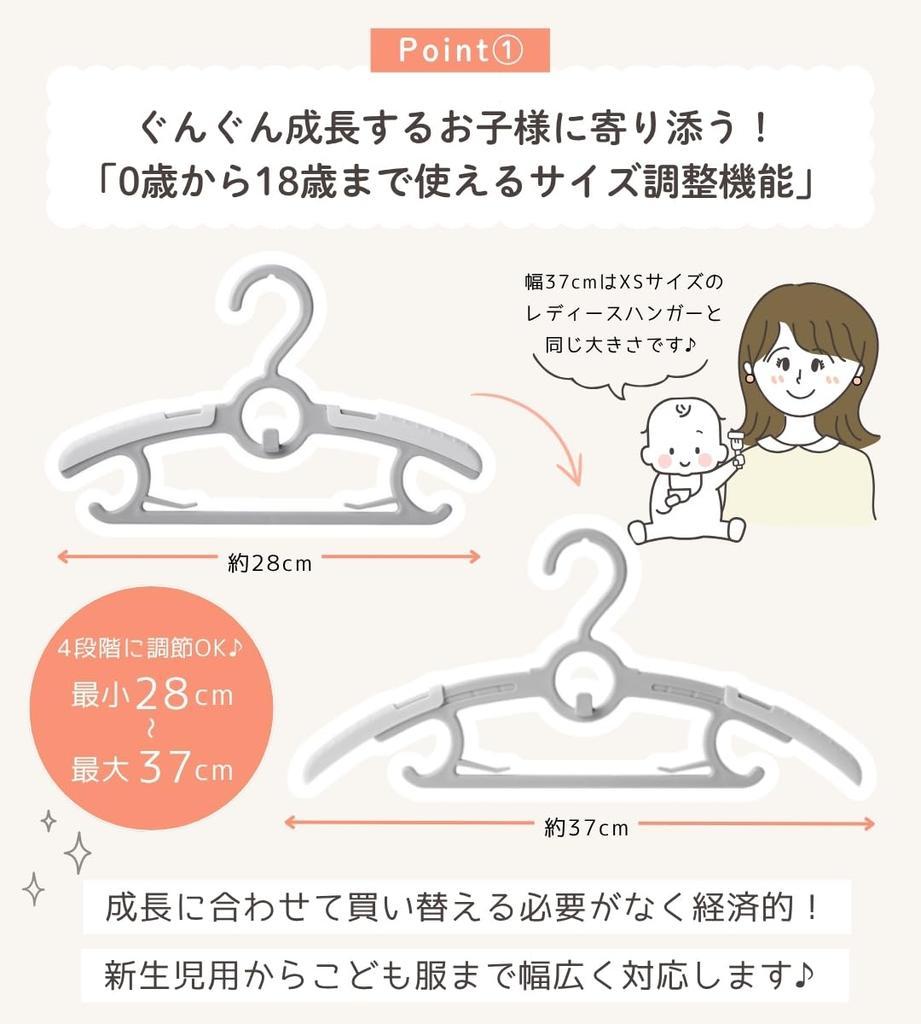 Point①

ぐんぐん成長するお子様に寄り添う！
「0歳から18歳まで使えるサイズ調整機能」

幅37cmはXSサイズのレディースハンガーと同じ大きさです♪

約28cm

4段階に調節OK♪
最小28cm
~
最大37cm

約37cm

成長に合わせて買い替える必要がなく経済的！

新生児用からこども服まで幅広く対応します♪