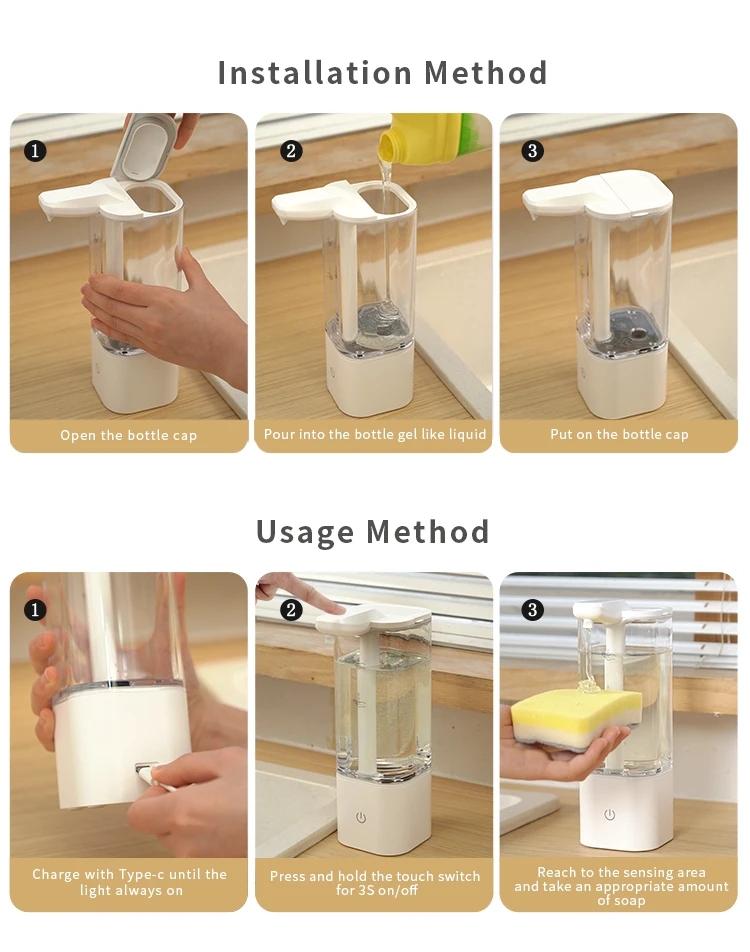 Installation Method

1
Open the bottle cap

2
Pour into the bottle gel like liquid

3
Put on the bottle cap

Usage Method

1
Charge with Type-c until the light always on

2
Press and hold the touch switch for 3S on/off

3
Reach to the sensing area and take an appropriate amount of soap