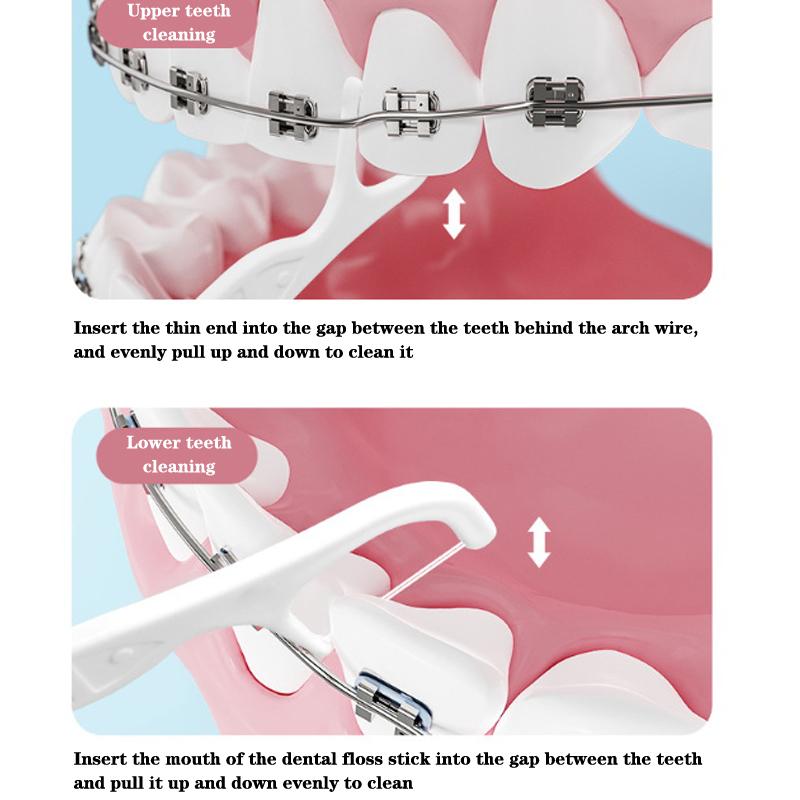 Upper teeth cleaning

Insert the thin end into the gap between the teeth behind the arch wire, and evenly pull up and down to clean it

Lower teeth cleaning

Insert the mouth of the dental floss stick into the gap between the teeth and pull it up and down evenly to clean