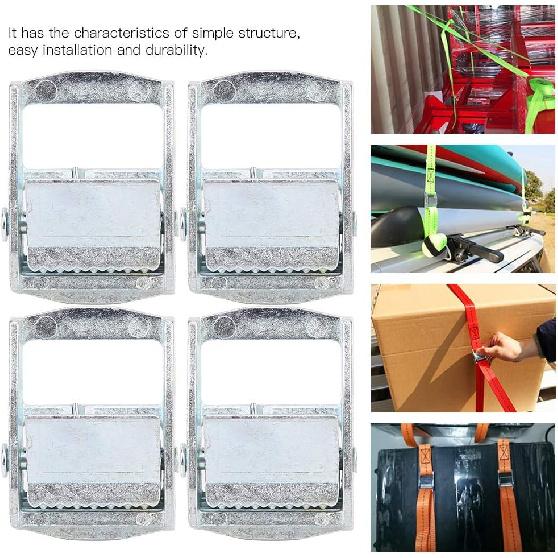 It has the characteristics of simple structure, easy installation and durability.