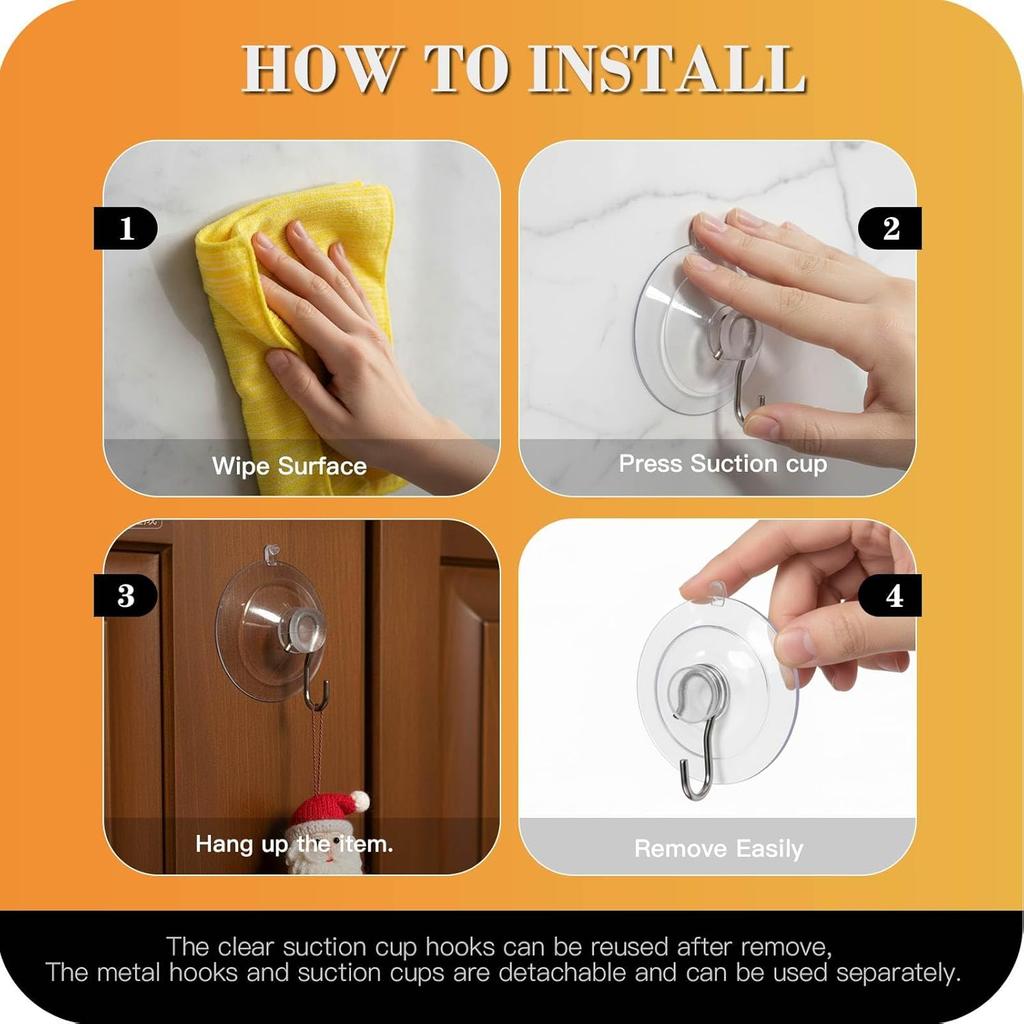 HOW TO INSTALL

1

Wipe Surface

2

Press Suction cup

3

Hang up the item.

4

Remove Easily

The clear suction cup hooks can be reused after remove, The metal hooks and suction cups are detachable and can be used separately.