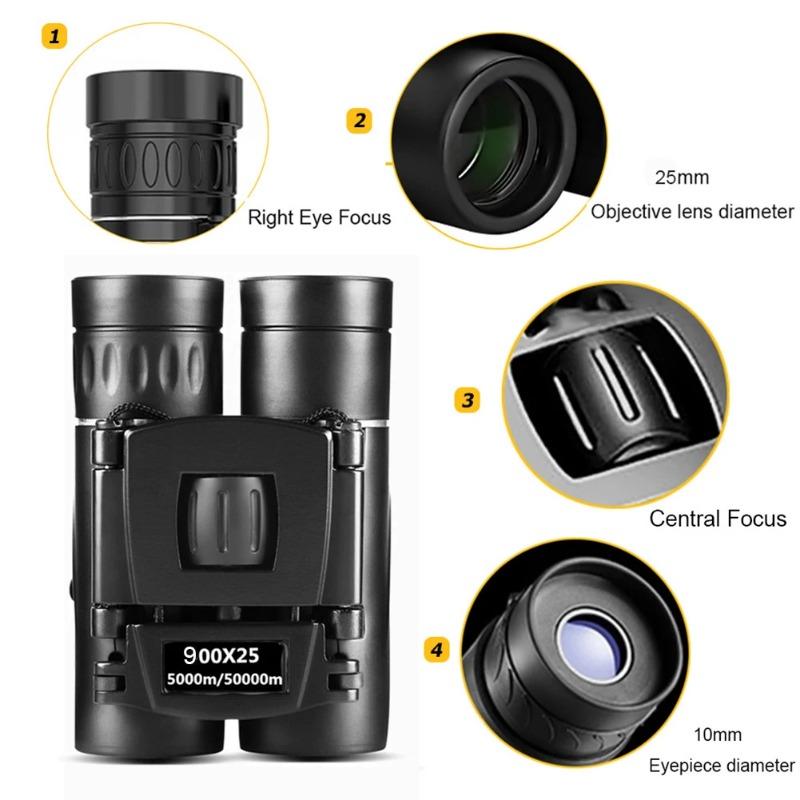 1

Right Eye Focus

2

25mm

Objective lens diameter

3

Central Focus

900X25
5000m/50000m

4

10mm

Eyepiece diameter