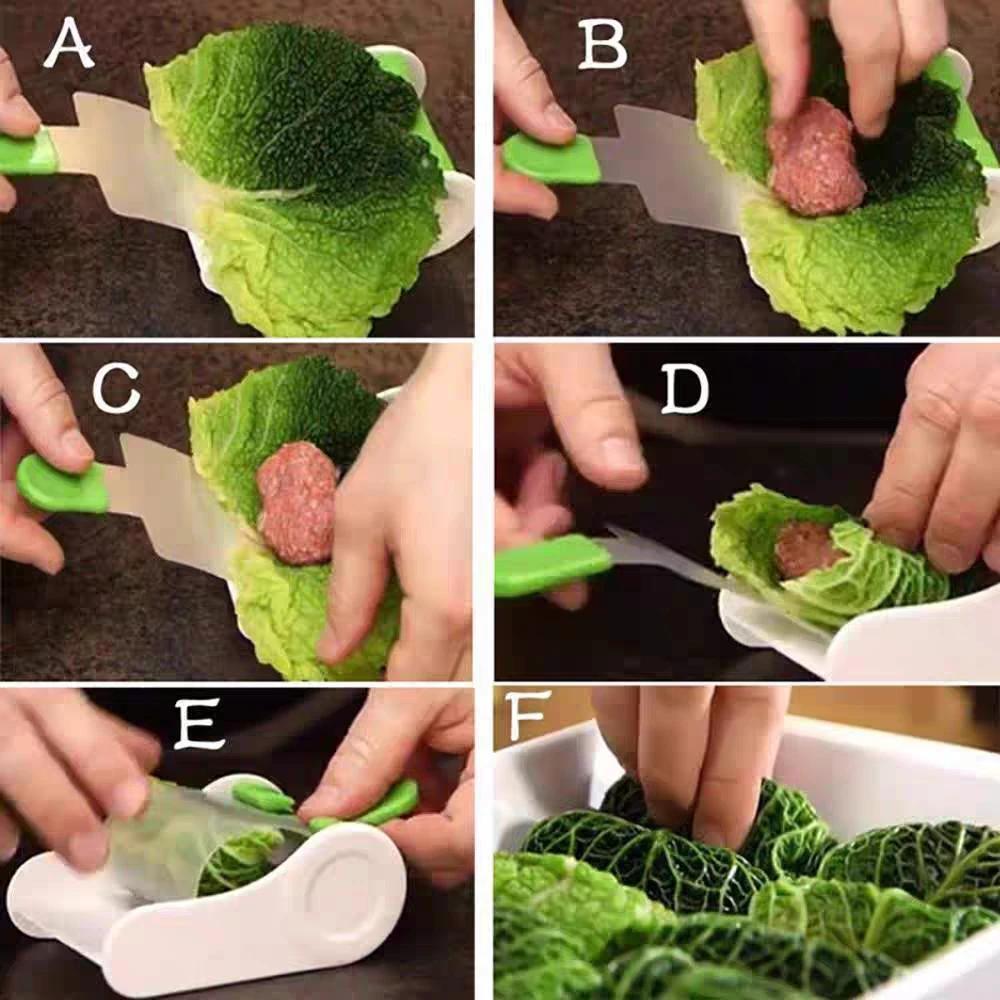 A

B

C

D

E

F