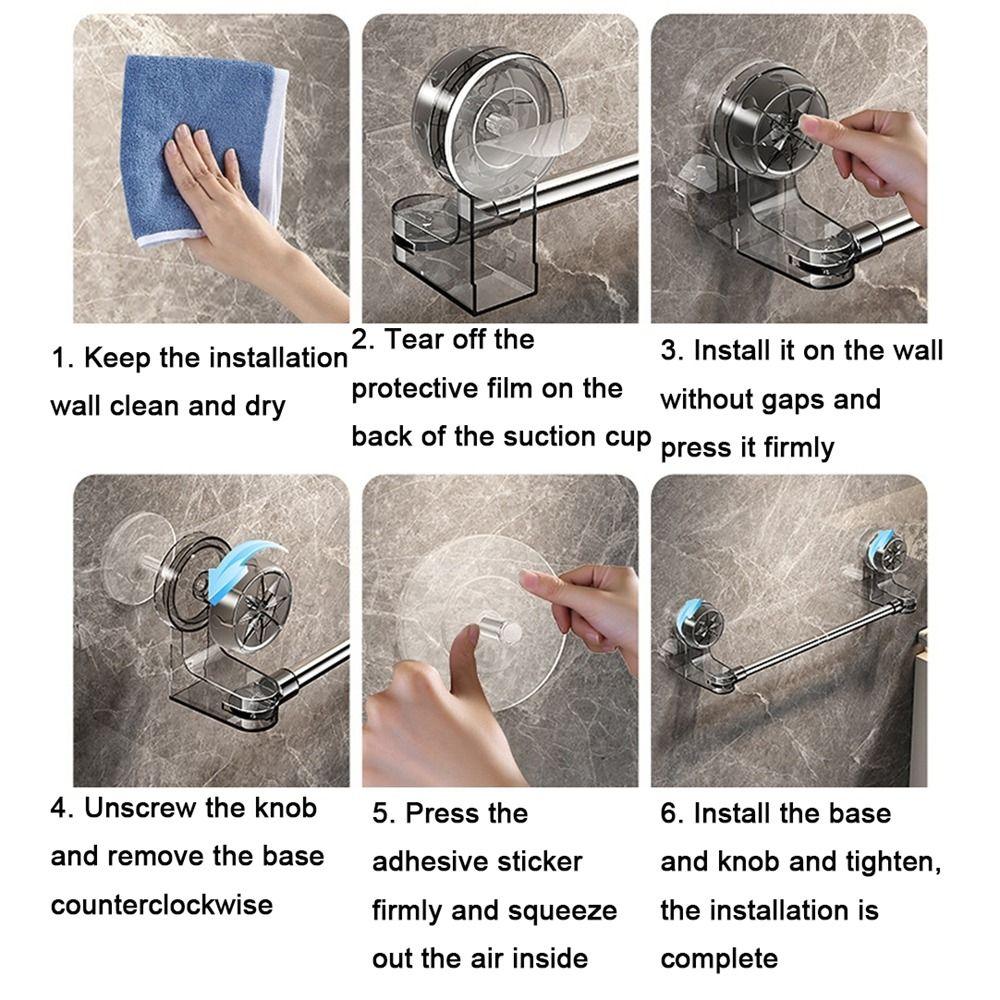 1. Keep the installation wall clean and dry

2. Tear off the protective film on the back of the suction cup

3. Install it on the wall without gaps and press it firmly

4. Unscrew the knob and remove the base counterclockwise

5. Press the adhesive sticker firmly and squeeze out the air inside

6. Install the base and knob and tighten, the installation is complete