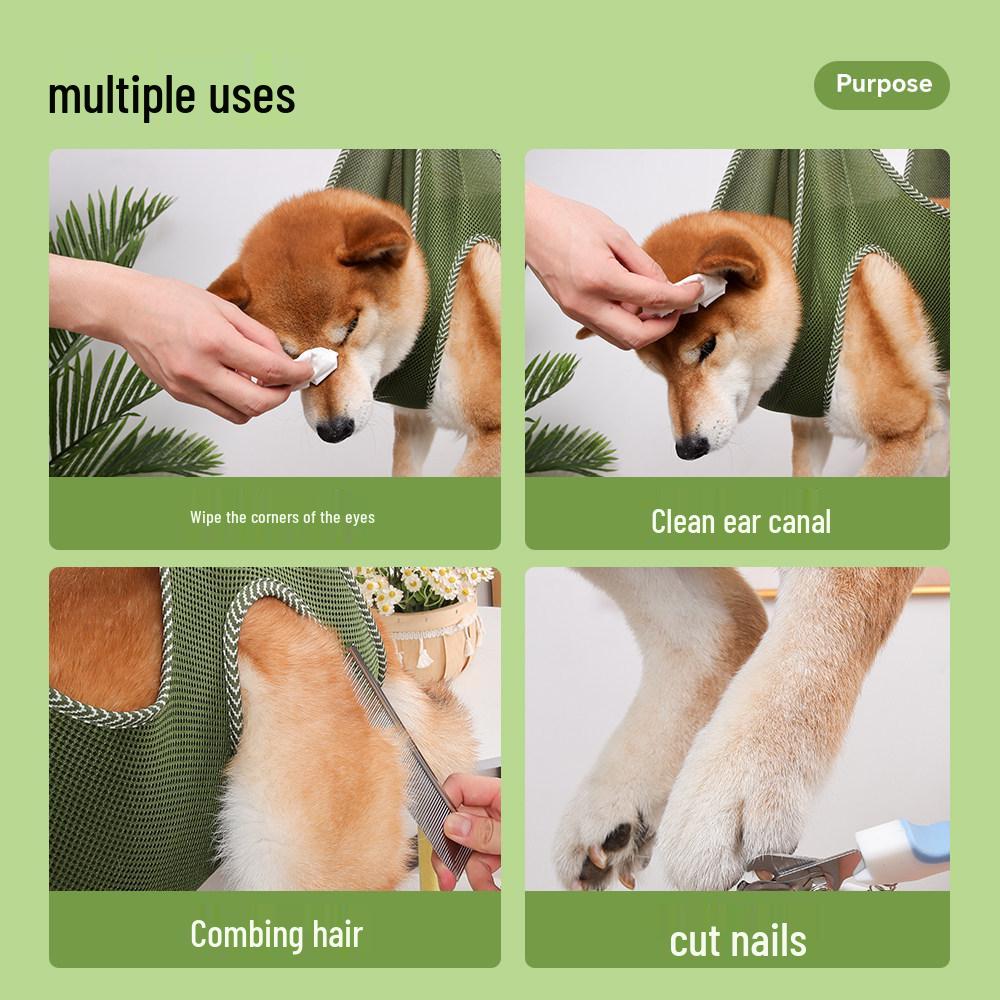 multiple uses

Purpose

Wipe the corners of the eyes

Clean ear canal

Combing hair

cut nails