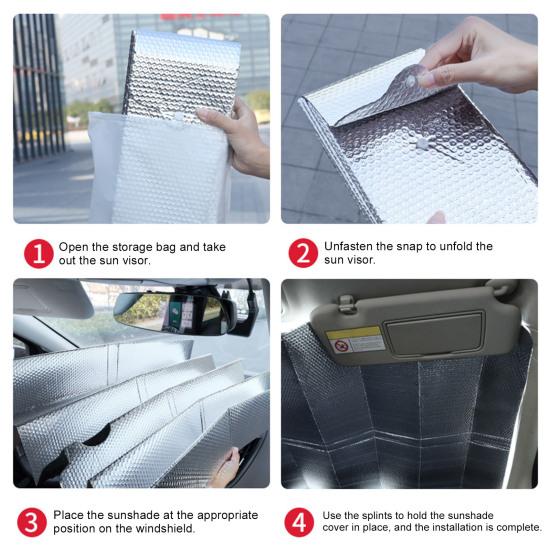 1 Open the storage bag and take out the sun visor.

2 Unfasten the snap to unfold the sun visor.

3 Place the sunshade at the appropriate position on the windshield.

4 Use the splints to hold the sunshade cover in place, and the installation is complete.