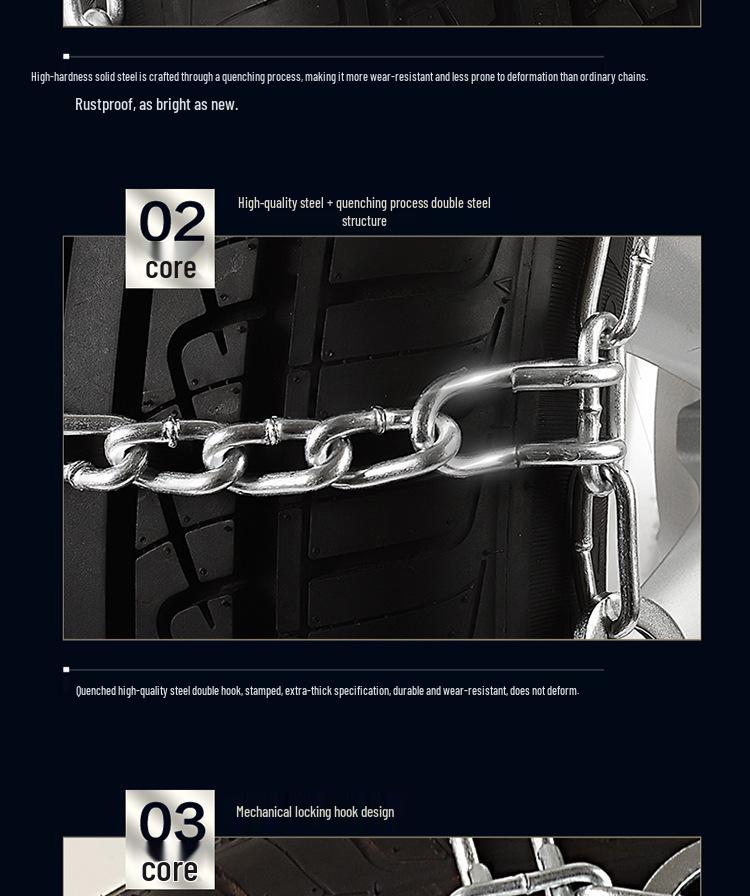 High-hardness solid steel is crafted through a quenching process, making it more wear-resistant and less prone to deformation than ordinary chains.

Rustproof, as bright as new.

02
core

High-quality steel + quenching process double steel structure

Quenched high-quality steel double hook, stamped, extra-thick specification, durable and wear-resistant, does not deform.

03
core

Mechanical locking hook design