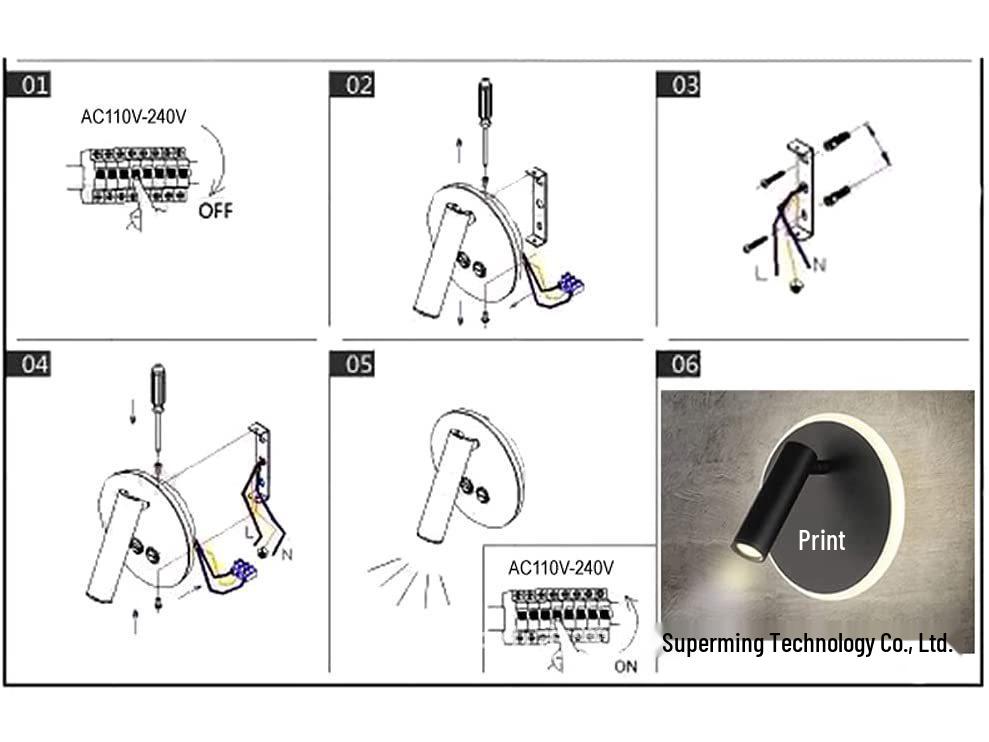 01
AC110V-240V
OFF

02

03
L
N

04
L
N

05
AC110V-240V
ON

06
Print
Superming Technology Co., Ltd.