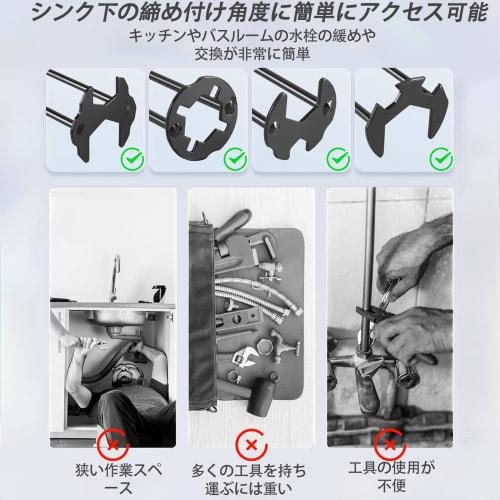 シンク下の締め付け角度に簡単にアクセス可能

キッチンやバスルームの水栓の緩めや交換が非常に簡単

狭い作業スペース

多くの工具を持ち運ぶには重い

工具の使用が不便