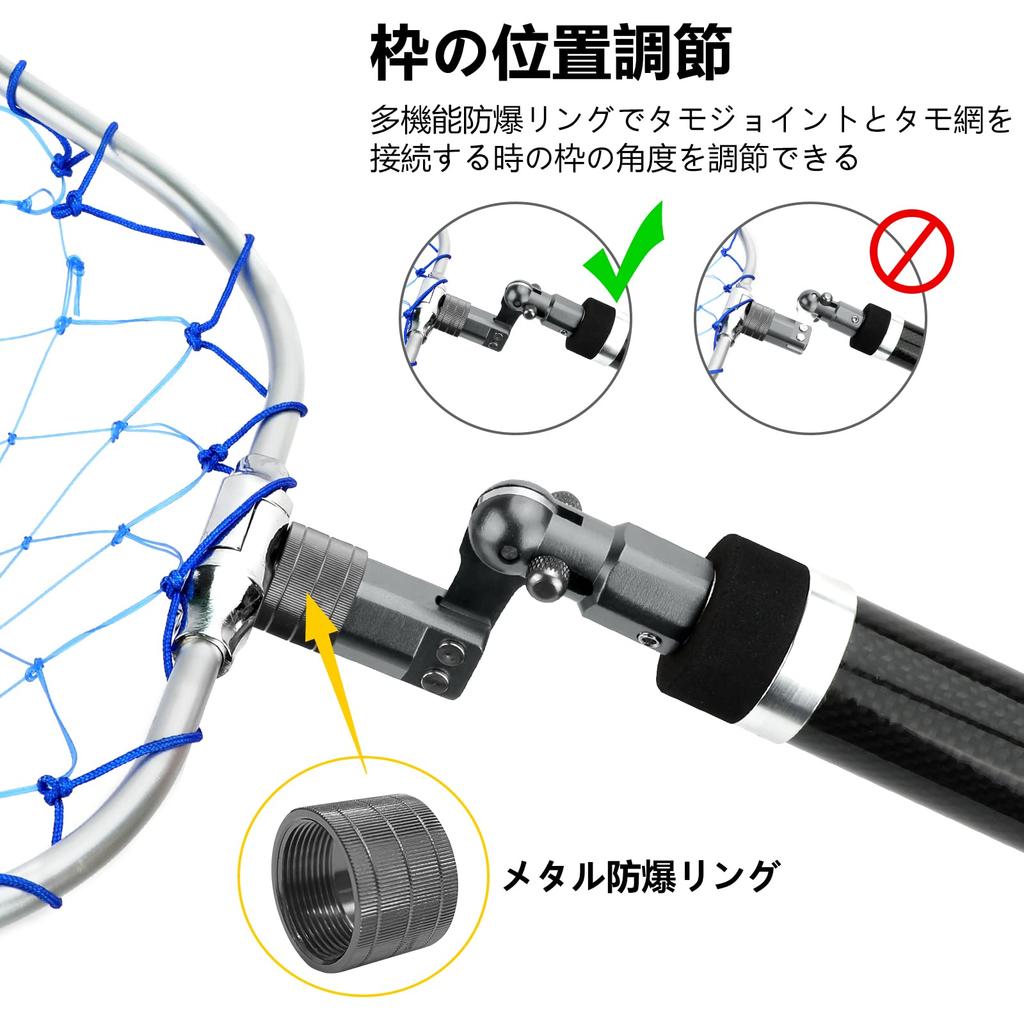 枠の位置調節

多機能防爆リングでタモジョイントとタモ網を接続する時の枠の角度を調節できる

メタル防爆リング