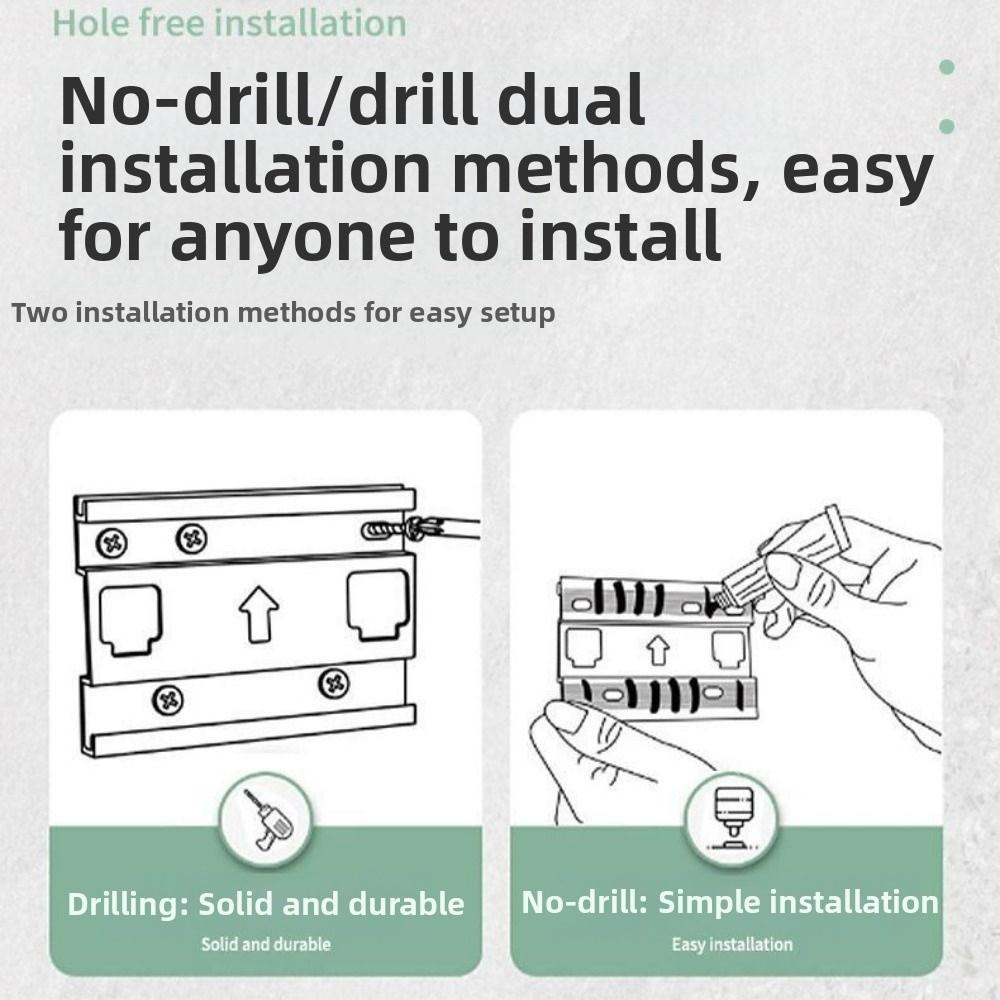 Hole free installation

No-drill/drill dual installation methods, easy for anyone to install

Two installation methods for easy setup

Drilling: Solid and durable

Solid and durable

No-drill: Simple installation

Easy installation