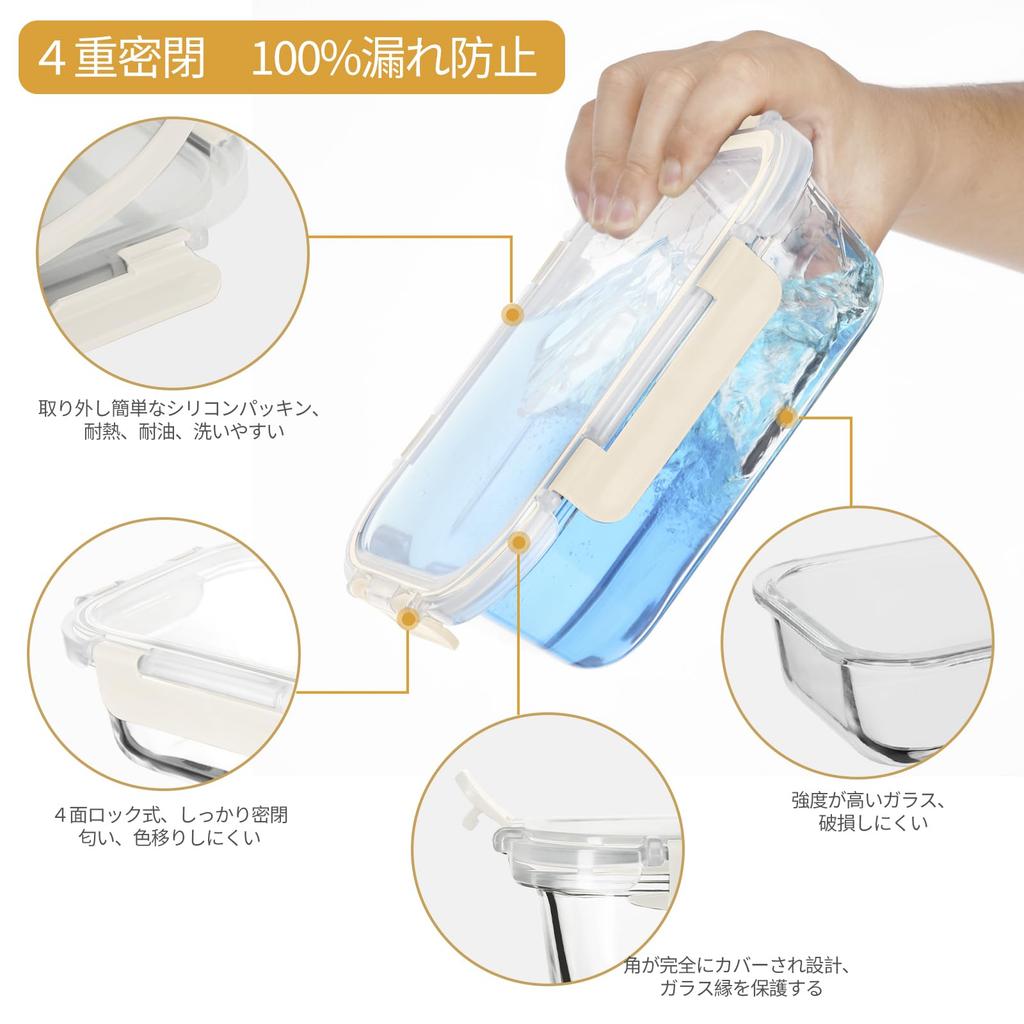 4重密閉　100%漏れ防止

取り外し簡単なシリコンパッキン、耐熱、耐油、洗いやすい

4面ロック式、しっかり密閉 匂い、色移りしにくい

強度が高いガラス、破損しにくい

角が完全にカバーされ設計、ガラス縁を保護する