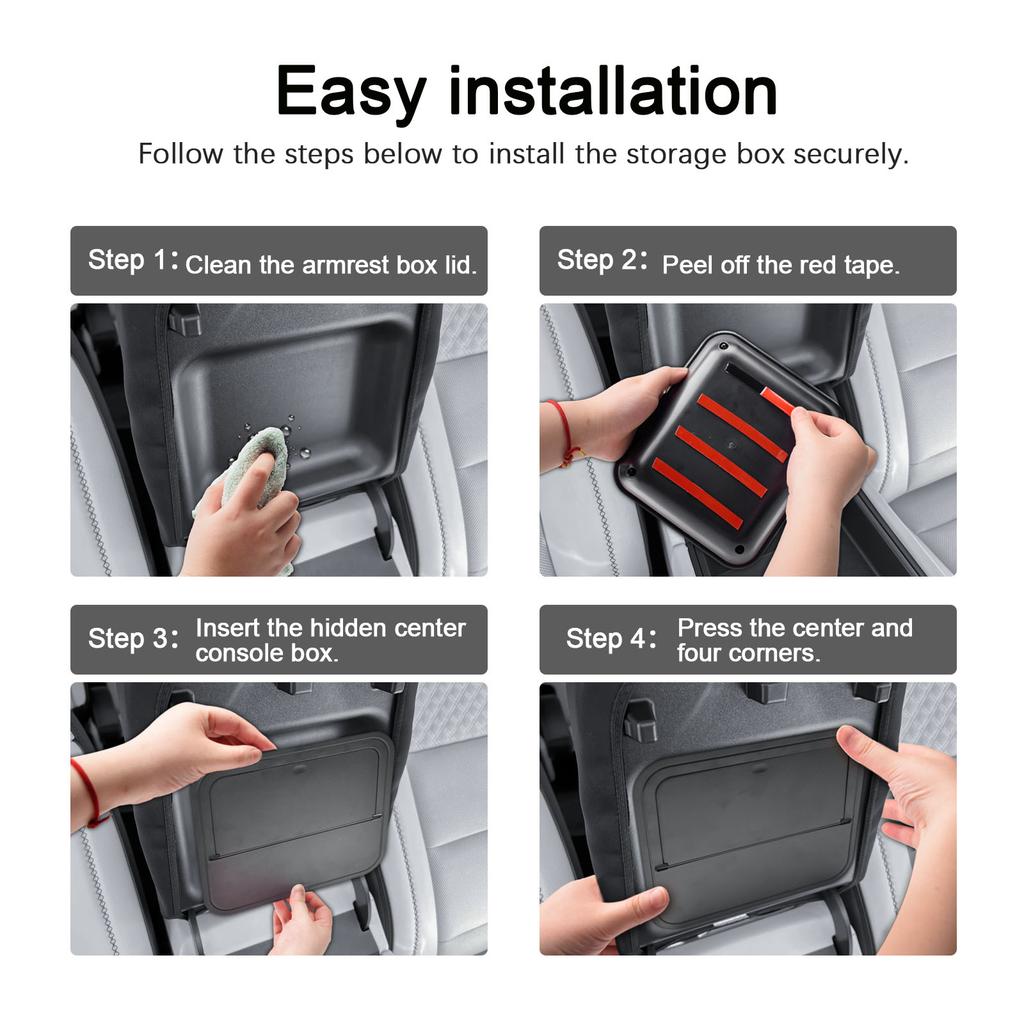 Easy installation

Follow the steps below to install the storage box securely.

Step 1: Clean the armrest box lid.

Step 2: Peel off the red tape.

Step 3: Insert the hidden center console box.

Step 4: Press the center and four corners.