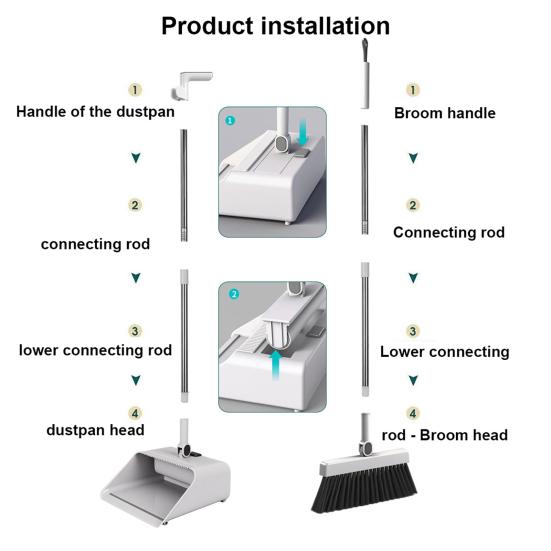 Product installation

1
Handle of the dustpan

2
connecting rod

3
lower connecting rod

4
dustpan head

1

2

1
Broom handle

2
Connecting rod

3
Lower connecting

4
rod - Broom head