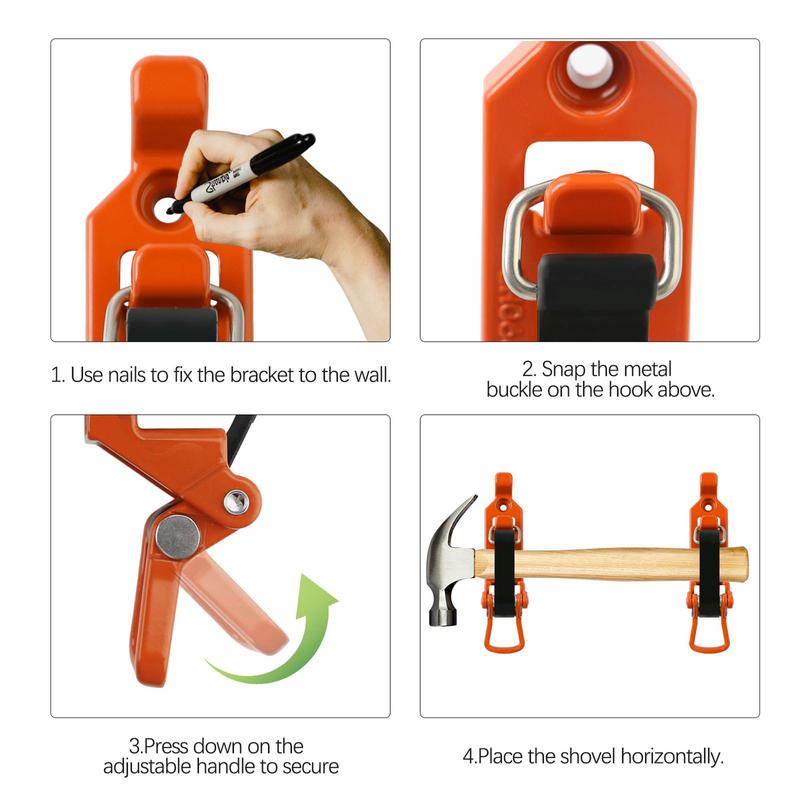 1. Use nails to fix the bracket to the wall.

2. Snap the metal buckle on the hook above.

3.Press down on the adjustable handle to secure

4.Place the shovel horizontally.