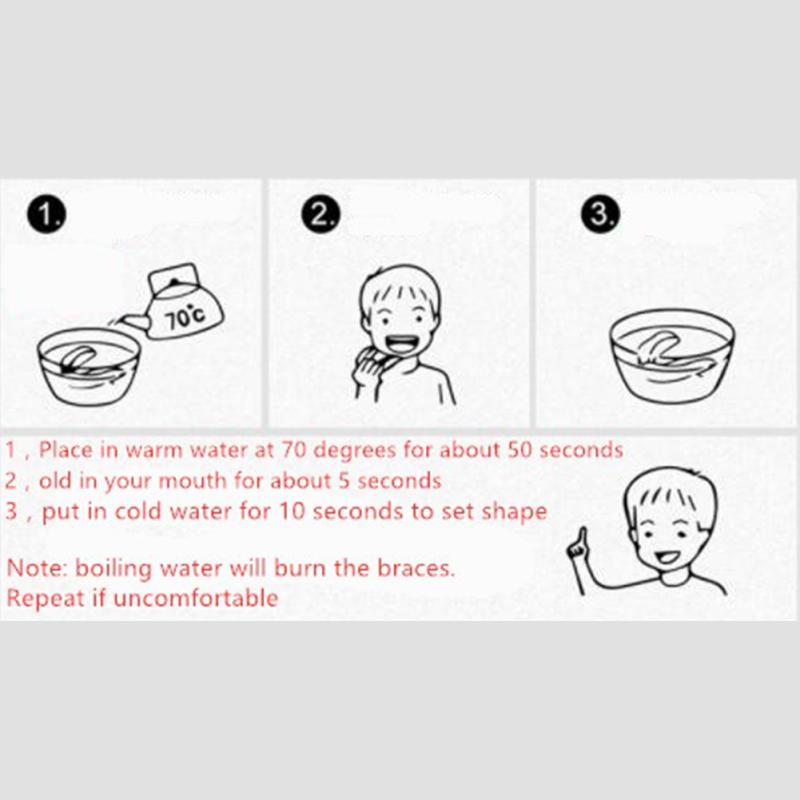 1.

70℃

2.

3.

1 , Place in warm water at 70 degrees for about 50 seconds
2 , old in your mouth for about 5 seconds
3 , put in cold water for 10 seconds to set shape

Note: boiling water will burn the braces.
Repeat if uncomfortable